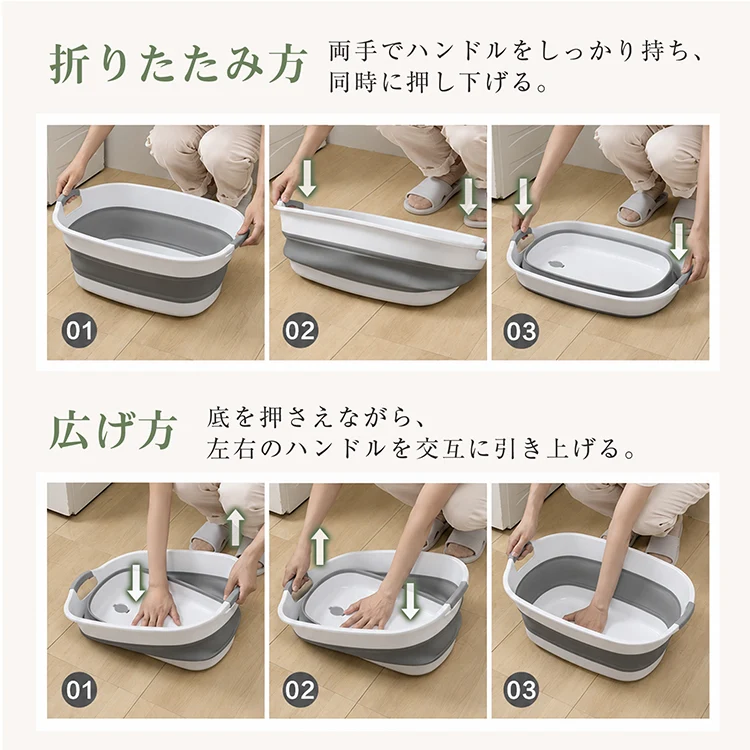 折りたたみ方

両手でハンドルをしっかり持ち、同時に押し下げる。

01

02

03

広げ方

底を押さえながら、左右のハンドルを交互に引き上げる。

01

02

03