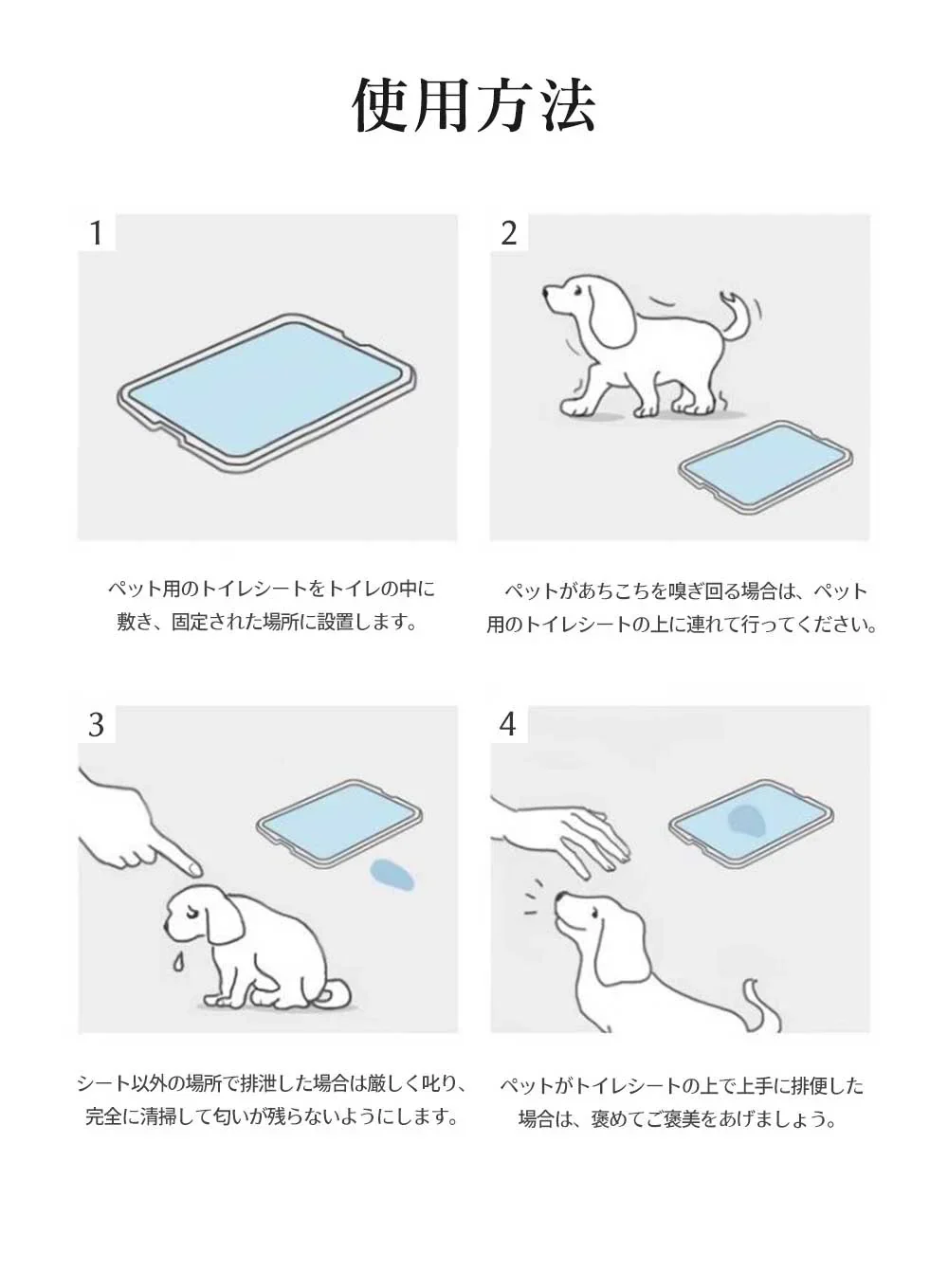 使用方法

1

ペット用のトイレシートをトイレの中に敷き、固定された場所に設置します。

2

ペットがあちこちを嗅ぎ回る場合は、ペット用のトイレシートの上に連れて行ってください。

3

シート以外の場所で排泄した場合は厳しく叱り、完全に清掃して匂いが残らないようにします。

4

ペットがトイレシートの上で上手に排便した場合は、褒めてご褒美をあげましょう。