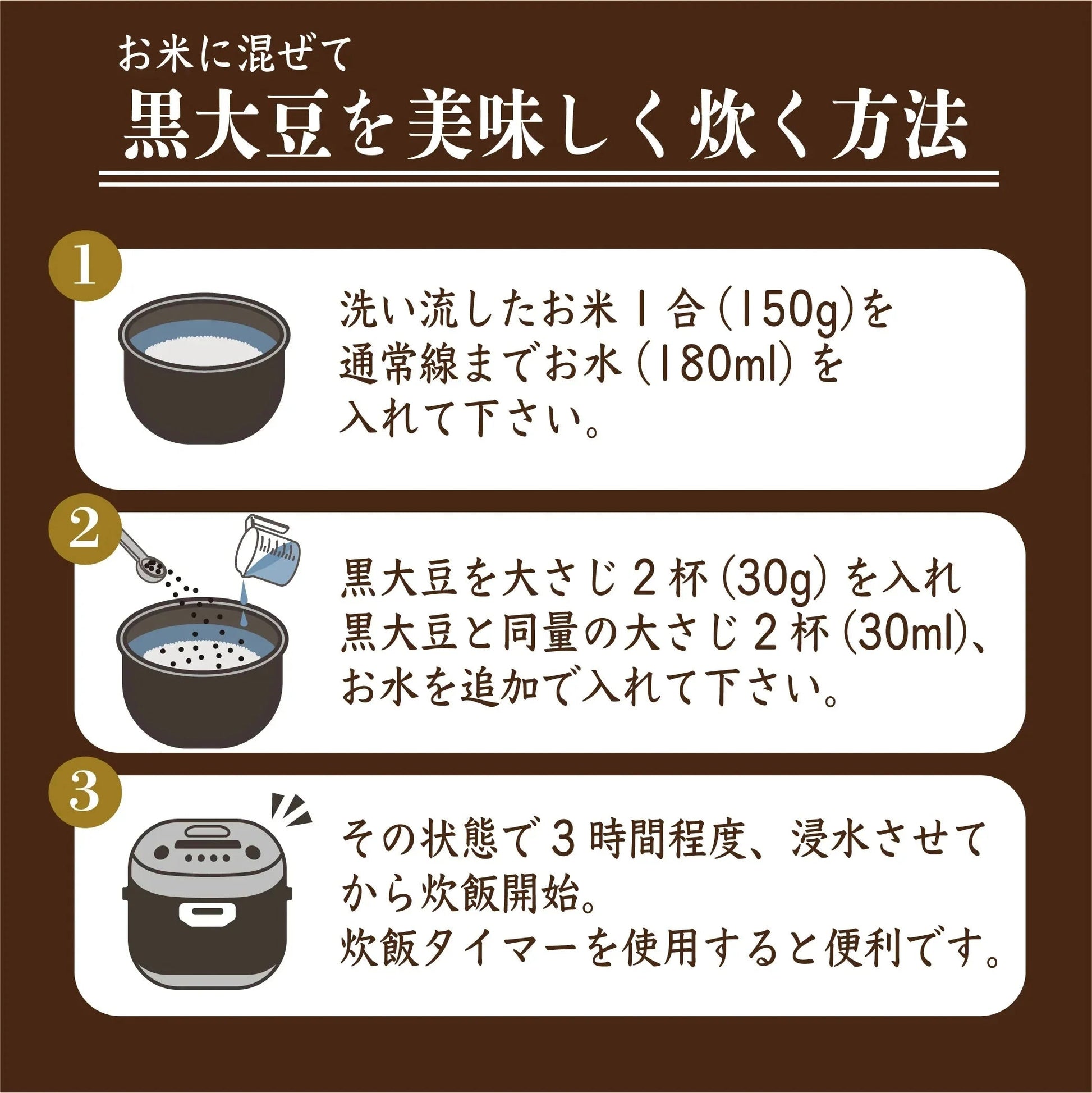 お米に混ぜて

黒大豆を美味しく炊く方法

1

洗い流したお米１合(150g)を通常線までお水(180ml)を入れて下さい。

2

黒大豆を大さじ２杯(30g)を入れ黒大豆と同量の大さじ２杯(30ml)、お水を追加で入れて下さい。

3

その状態で３時間程度、浸水させてから炊飯開始。
炊飯タイマーを使用すると便利です。