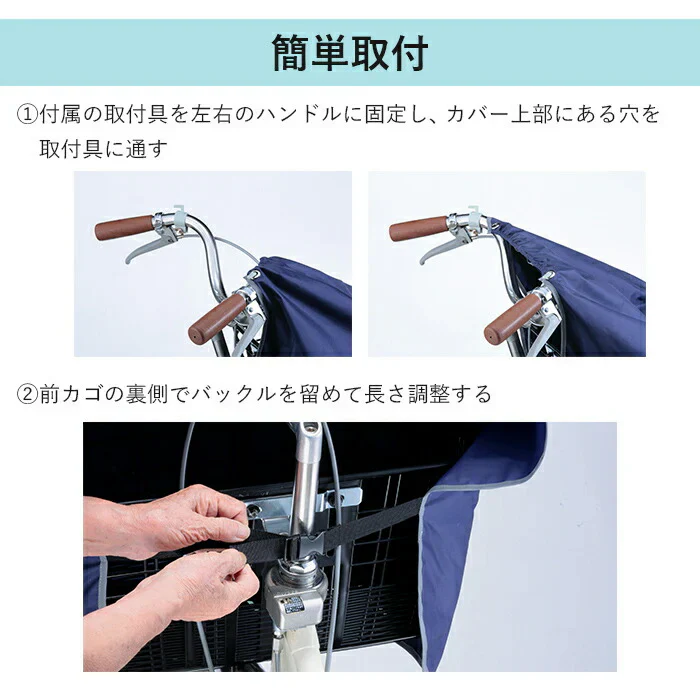 簡単取付

①付属の取付具を左右のハンドルに固定し、カバー上部にある穴を取付具に通す

②前カゴの裏側でバックルを留めて長さ調整する