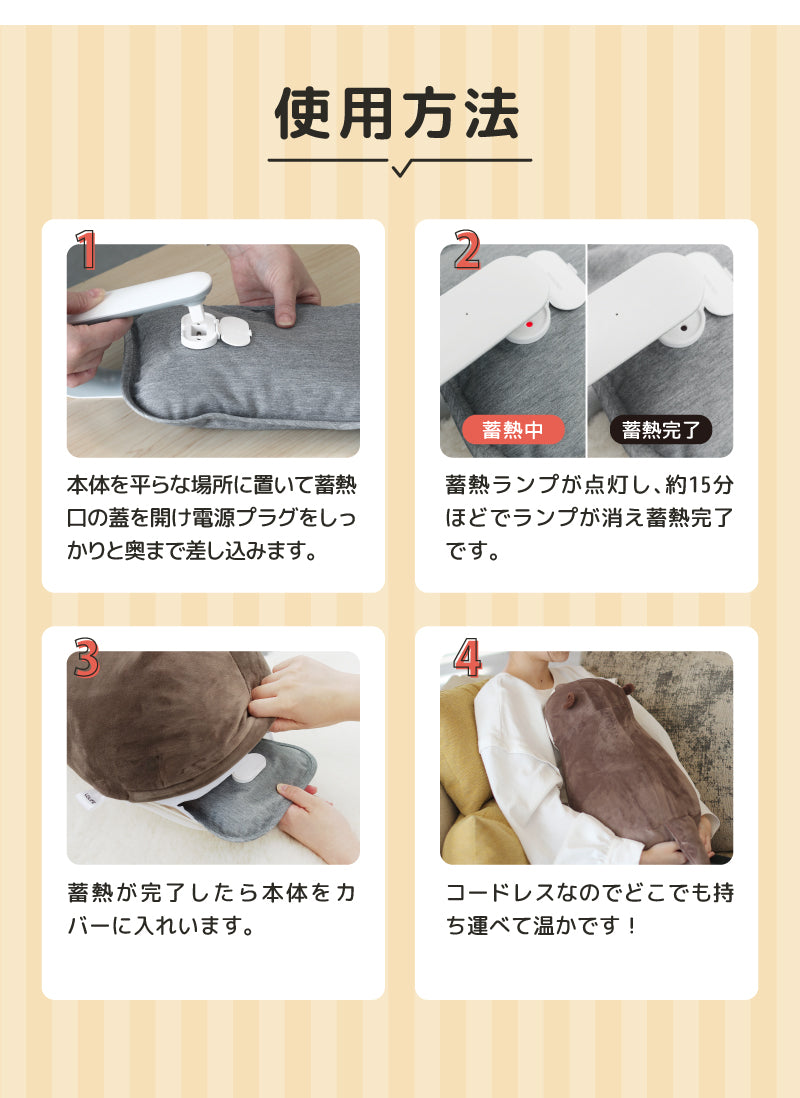 使用方法

1

本体を平らな場所に置いて蓄熱口の蓋を開け電源プラグをしっかりと奥まで差し込みます。

2

蓄熱中

蓄熱完了

蓄熱ランプが点灯し、約15分ほどでランプが消え蓄熱完了です。

3

蓄熱が完了したら本体をカバーに入れいます。

4

コードレスなのでどこでも持ち運べて温かです！