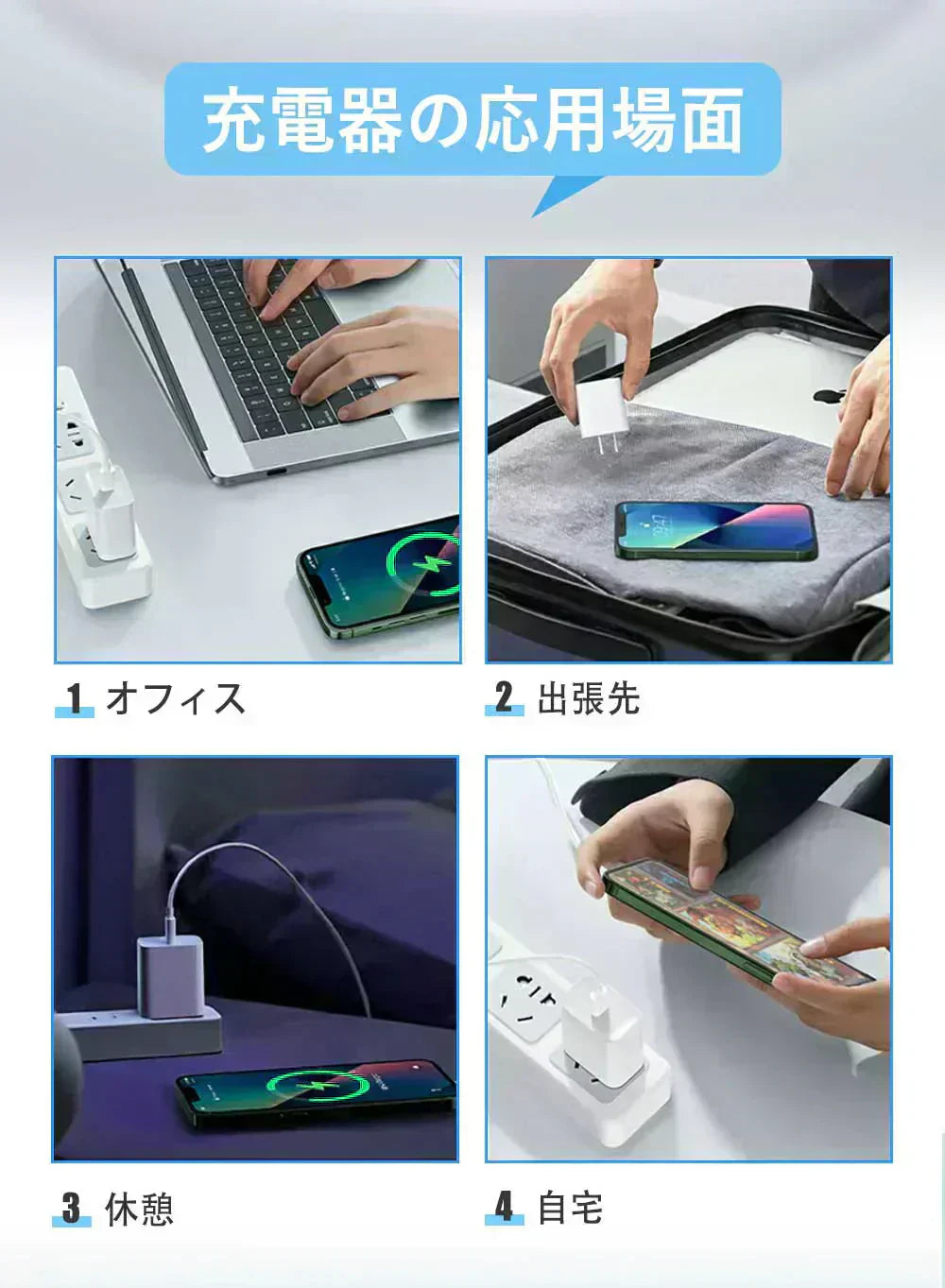 充電器の応用場面

1 オフィス

2 出張先

3 休憩

4 自宅