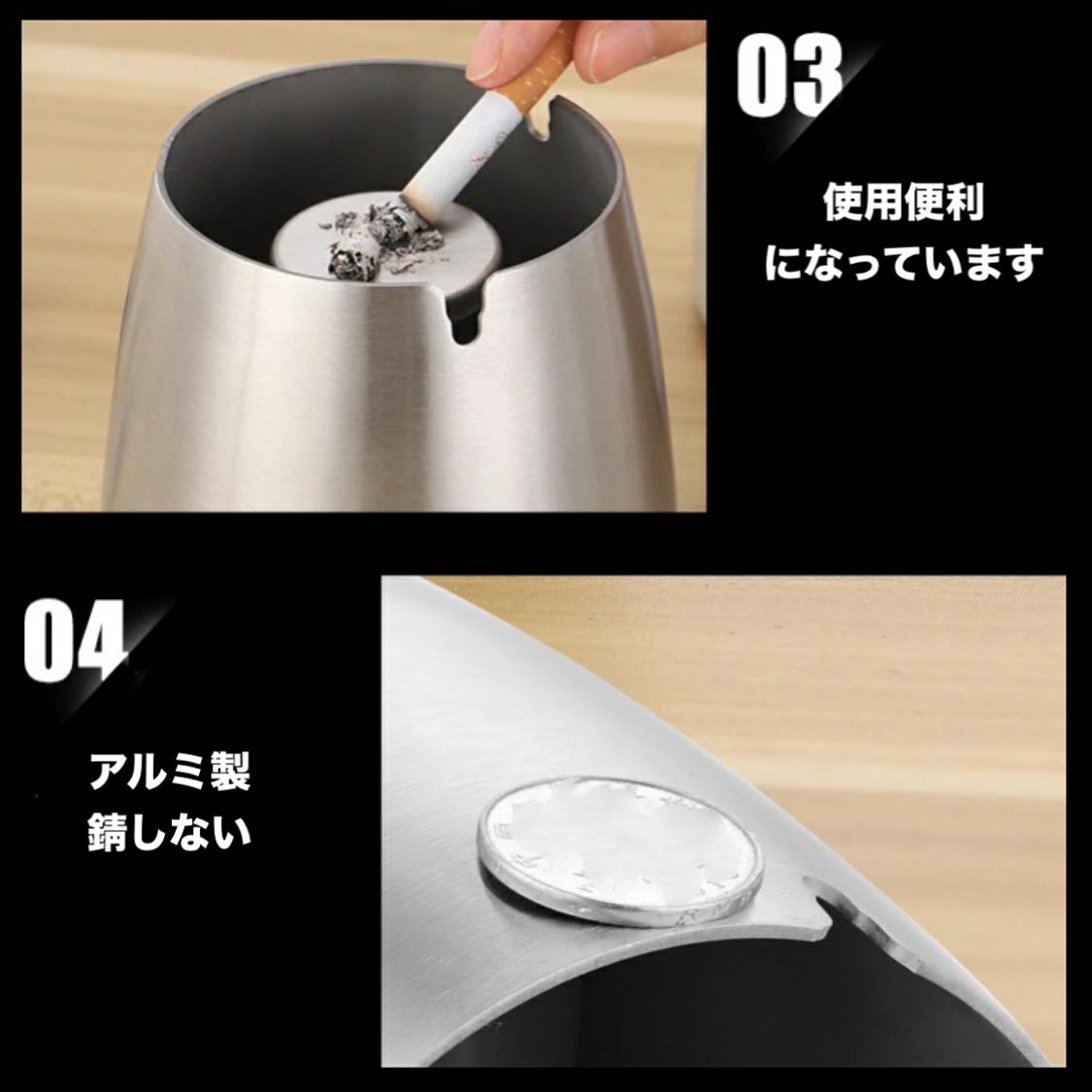 03

使用便利
になっています

04

アルミ製
錆しない