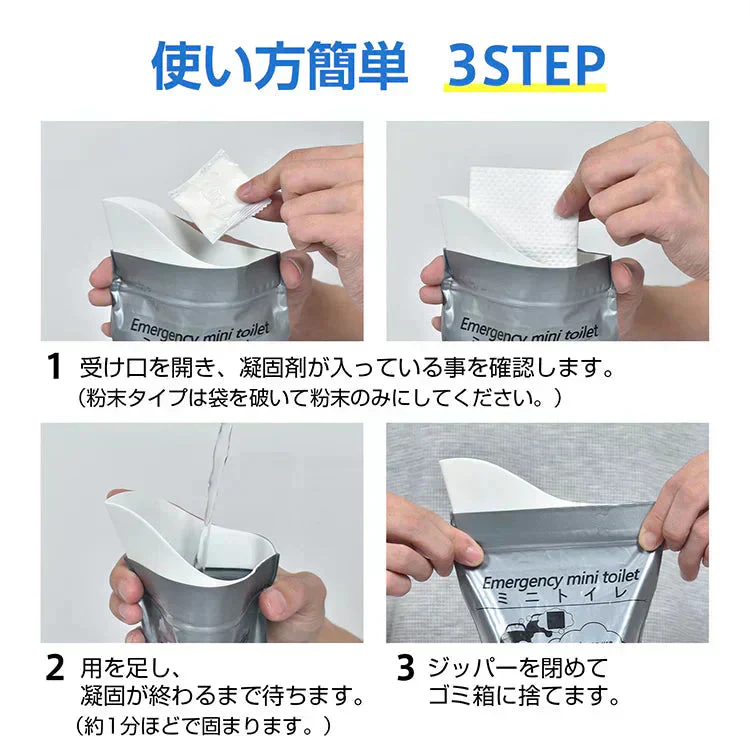 使い方簡単　3STEP

Emergency mini toilet

Emergency mini toilet

1 受け口を開き、凝固剤が入っている事を確認します。
（粉末タイプは袋を破いて粉末のみにしてください。）

Emergency mini toilet
ミニトイレ

2 用を足し、
凝固が終わるまで待ちます。
（約1分ほどで固まります。）

3 ジッパーを閉めて
ゴミ箱に捨てます。