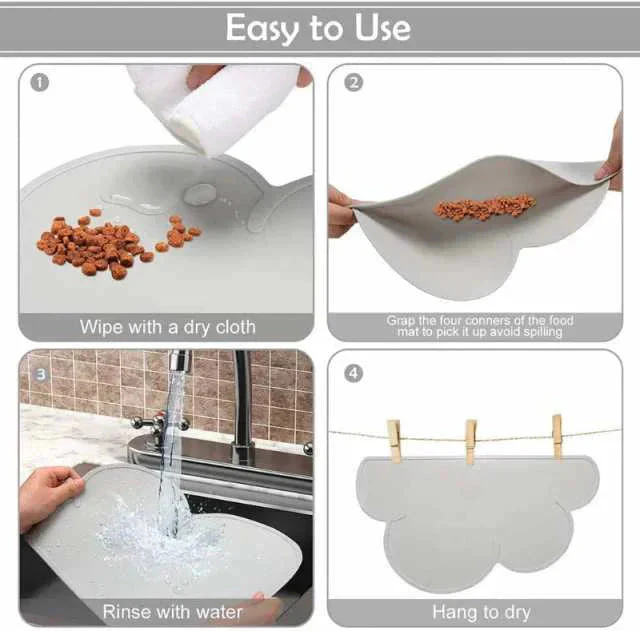 Easy to Use

1

Wipe with a dry cloth

2

Grap the four conners of the food mat to pick it up avoid spilling

3

Rinse with water

4

Hang to dry