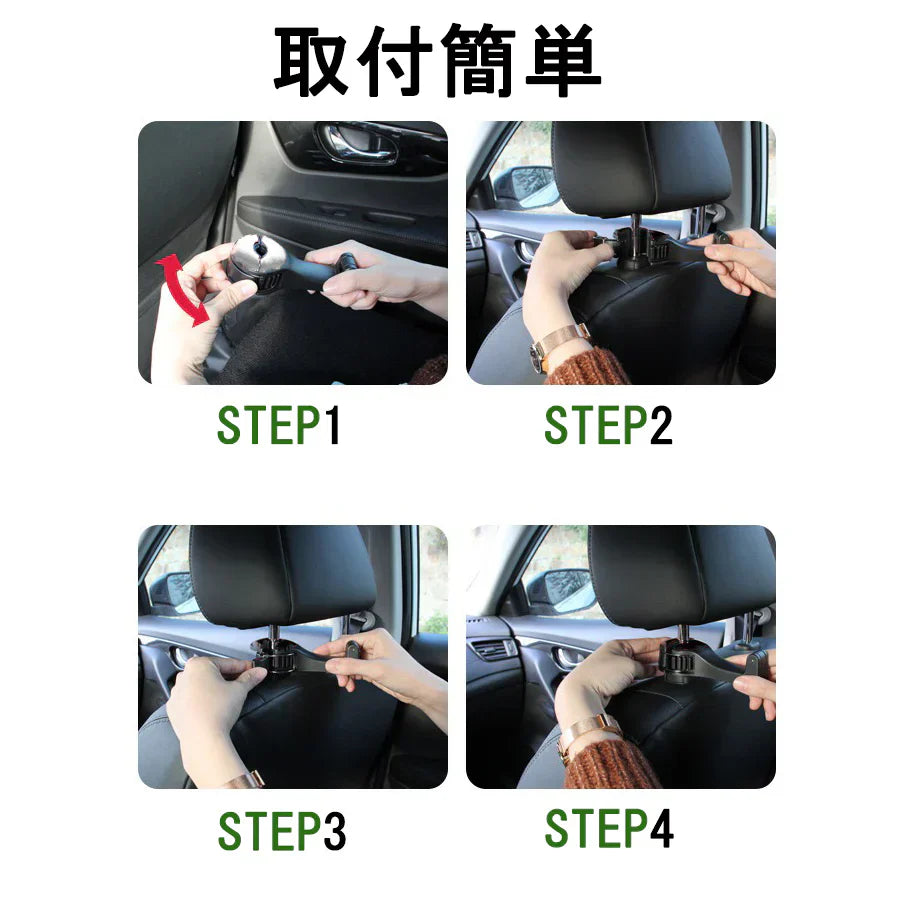 取付簡単

STEP1

STEP2

STEP3

STEP4