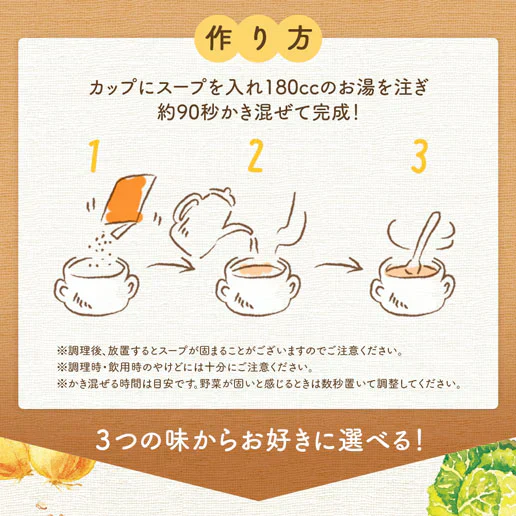 作り方

カップにスープを入れ180ccのお湯を注ぎ
約90秒かき混ぜて完成!

1

2

3

※調理後、放置するとスープが固まることがございますのでご注意ください。
※調理時・飲用時のやけどには十分にご注意ください。
※かき混ぜる時間は目安です。野菜が固いと感じるときは数秒置いて調整してください。

3つの味からお好きに選べる!