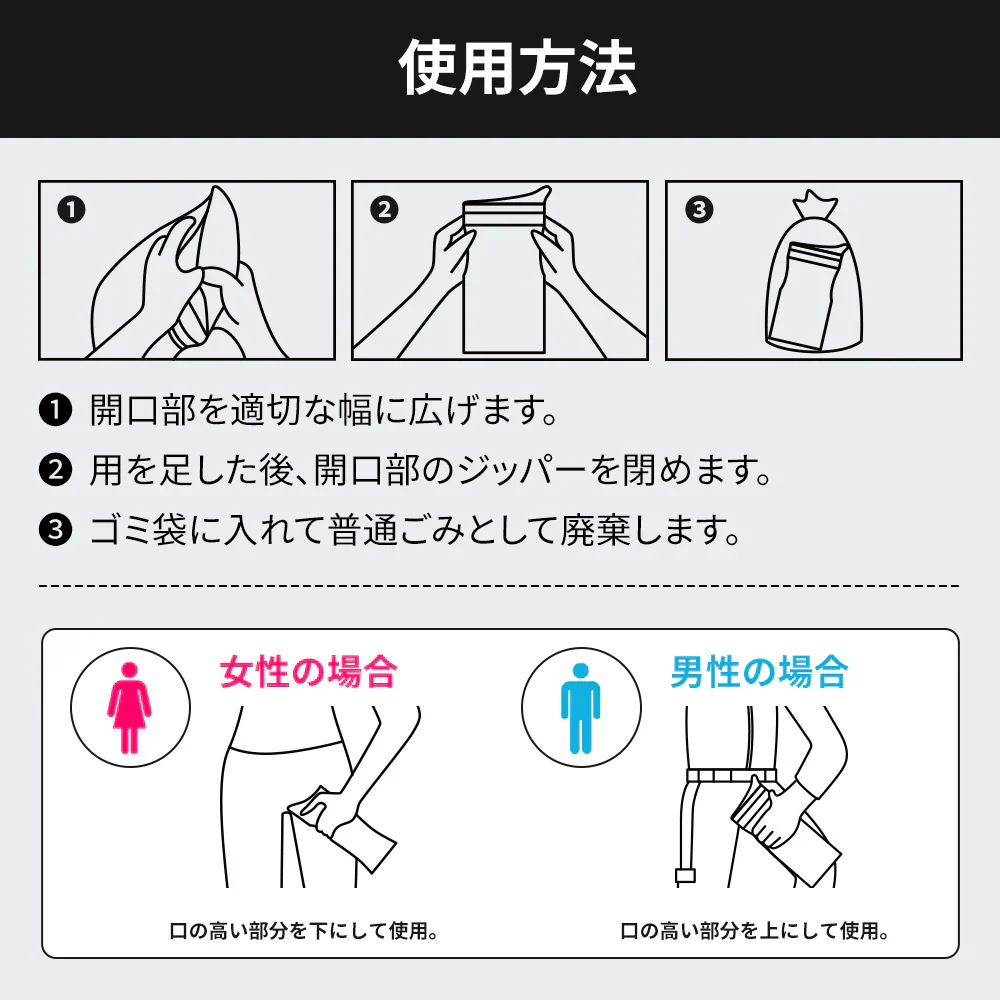 使用方法

❶

❷

❸

❶ 開口部を適切な幅に広げます。

❷ 用を足した後、開口部のジッパーを閉めます。

❸ ゴミ袋に入れて普通ごみとして廃棄します。

女性の場合

口の高い部分を下にして使用。

男性の場合

口の高い部分を上にして使用。