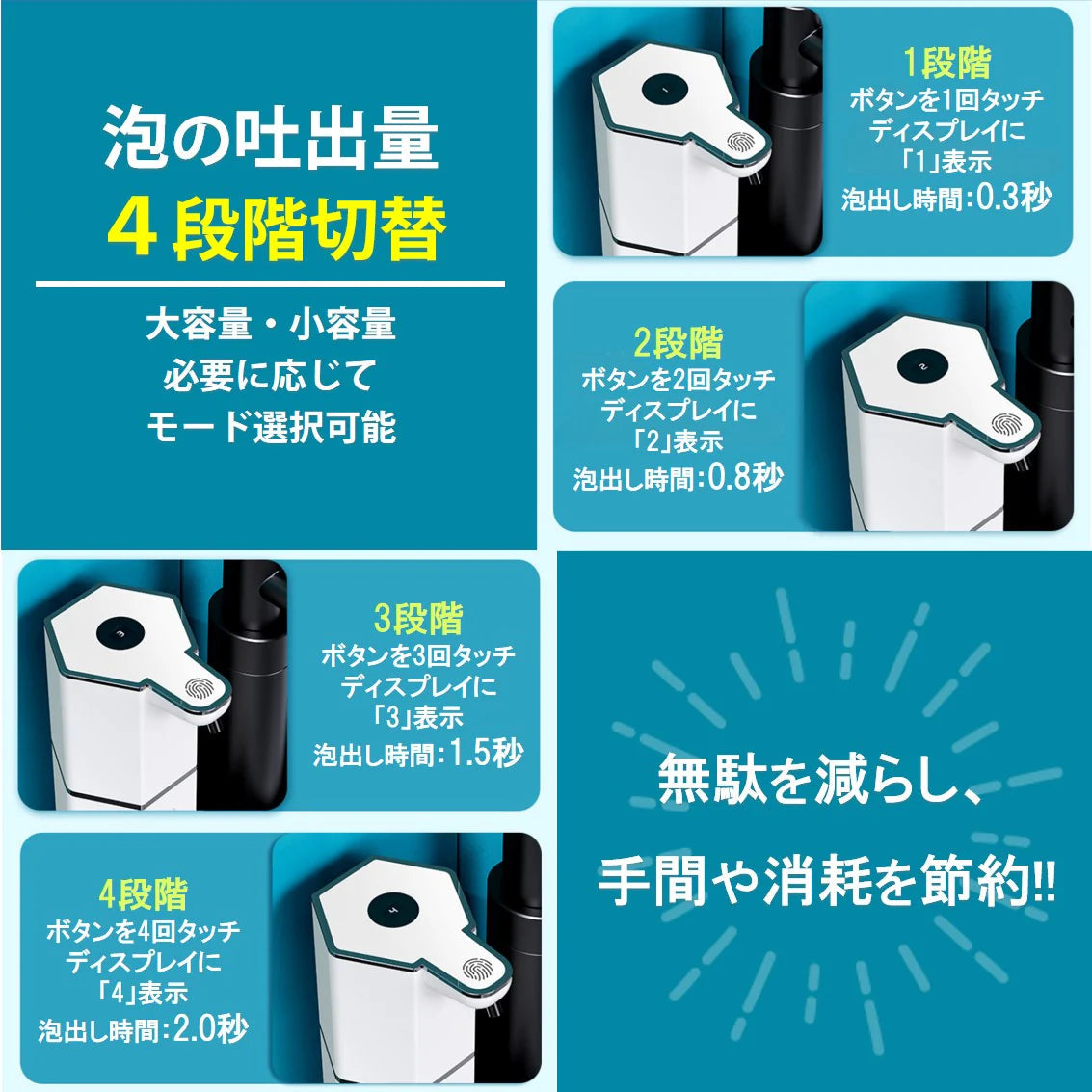 泡の吐出量
4段階切替

大容量・小容量
必要に応じて
モード選択可能

1段階
ボタンを1回タッチ
ディスプレイに
「1」表示
泡出し時間：0.3秒

2段階
ボタンを2回タッチ
ディスプレイに
「2」表示
泡出し時間：0.8秒

3段階
ボタンを3回タッチ
ディスプレイに
「3」表示
泡出し時間：1.5秒

4段階
ボタンを4回タッチ
ディスプレイに
「4」表示
泡出し時間：2.0秒

無駄を減らし、
手間や消耗を節約!!