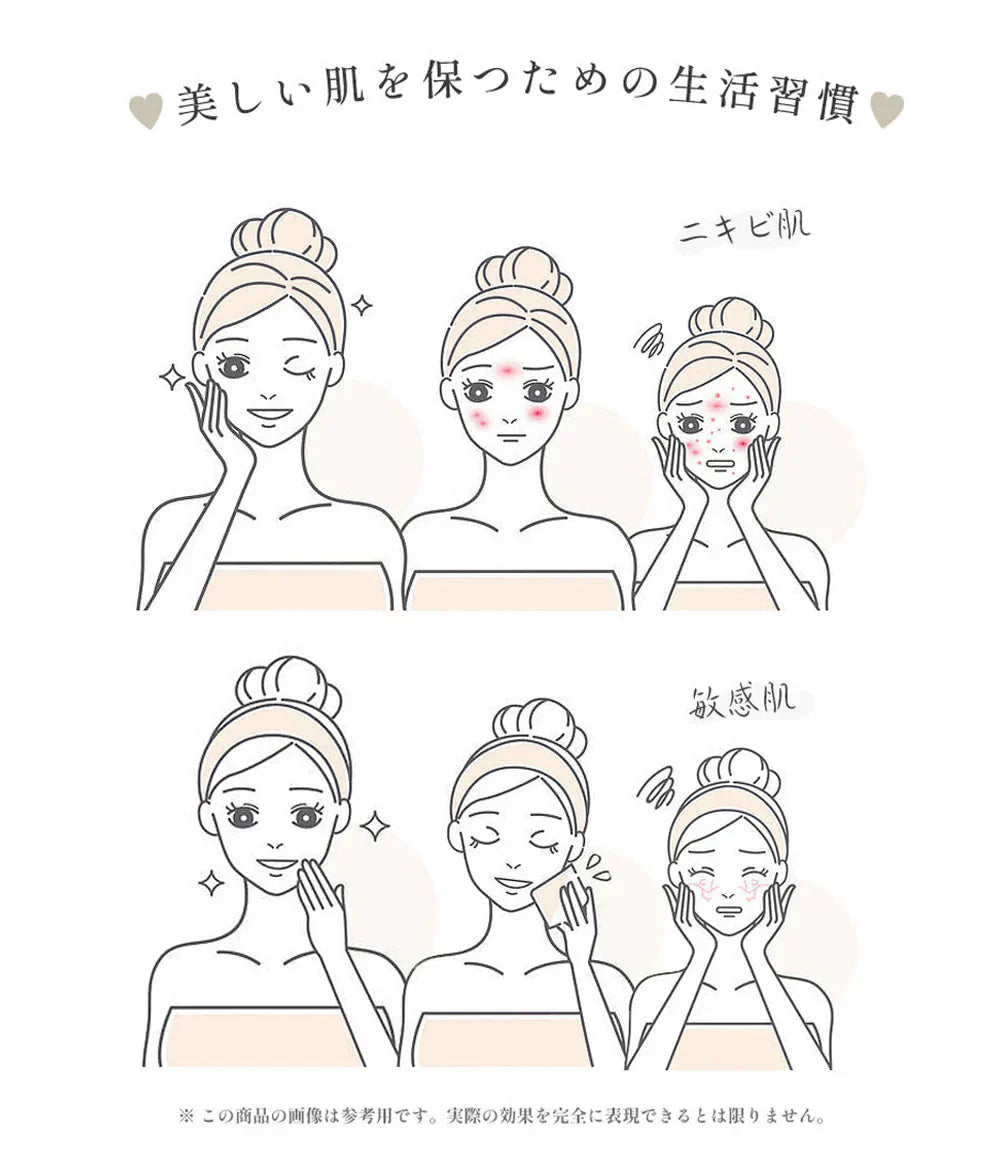 美しい肌を保つための生活習慣

ニキビ肌

敏感肌

※ この商品の画像は参考用です。実際の効果を完全に表現できるとは限りません。