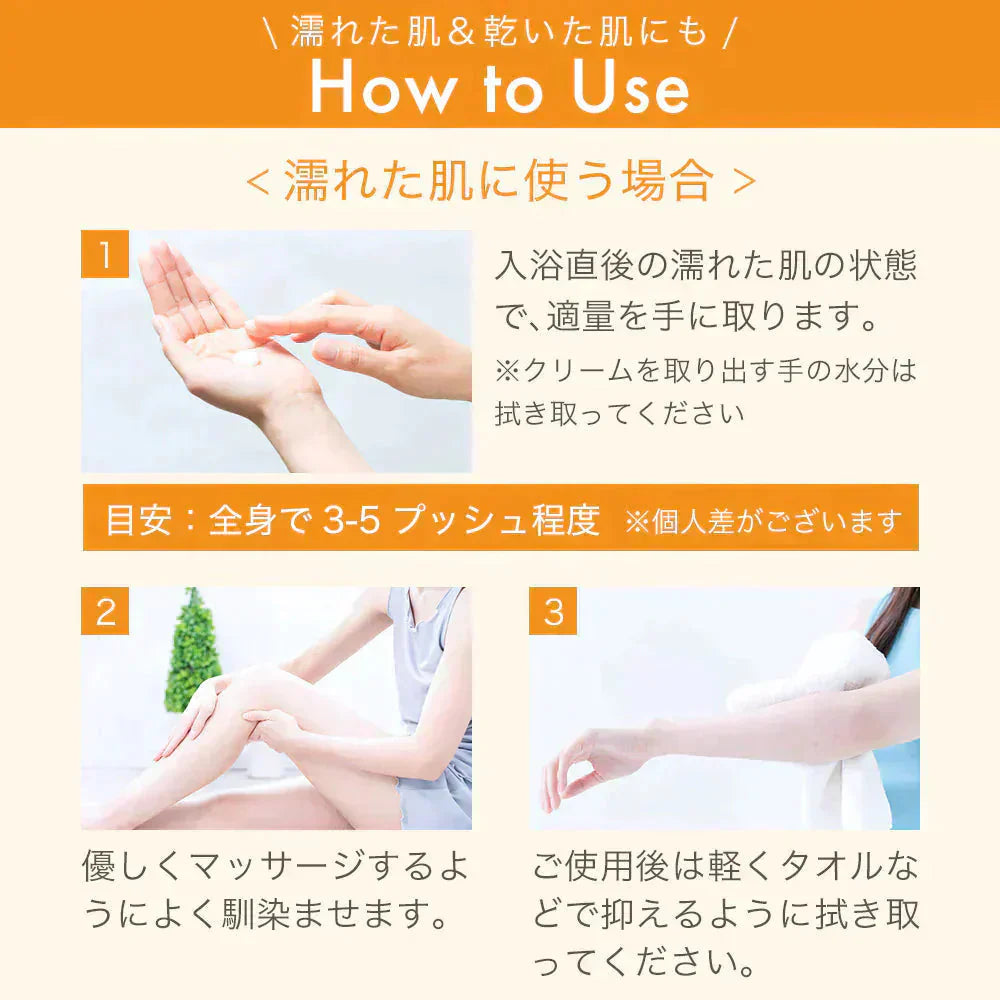 \ 濡れた肌＆乾いた肌にも /
How to Use

< 濡れた肌に使う場合 >

1

入浴直後の濡れた肌の状態で、適量を手に取ります。
※クリームを取り出す手の水分は拭き取ってください

目安：全身で 3-5 プッシュ程度 ※個人差がございます

2

優しくマッサージするようによく馴染ませます。

3

ご使用後は軽くタオルなどで抑えるように拭き取ってください。