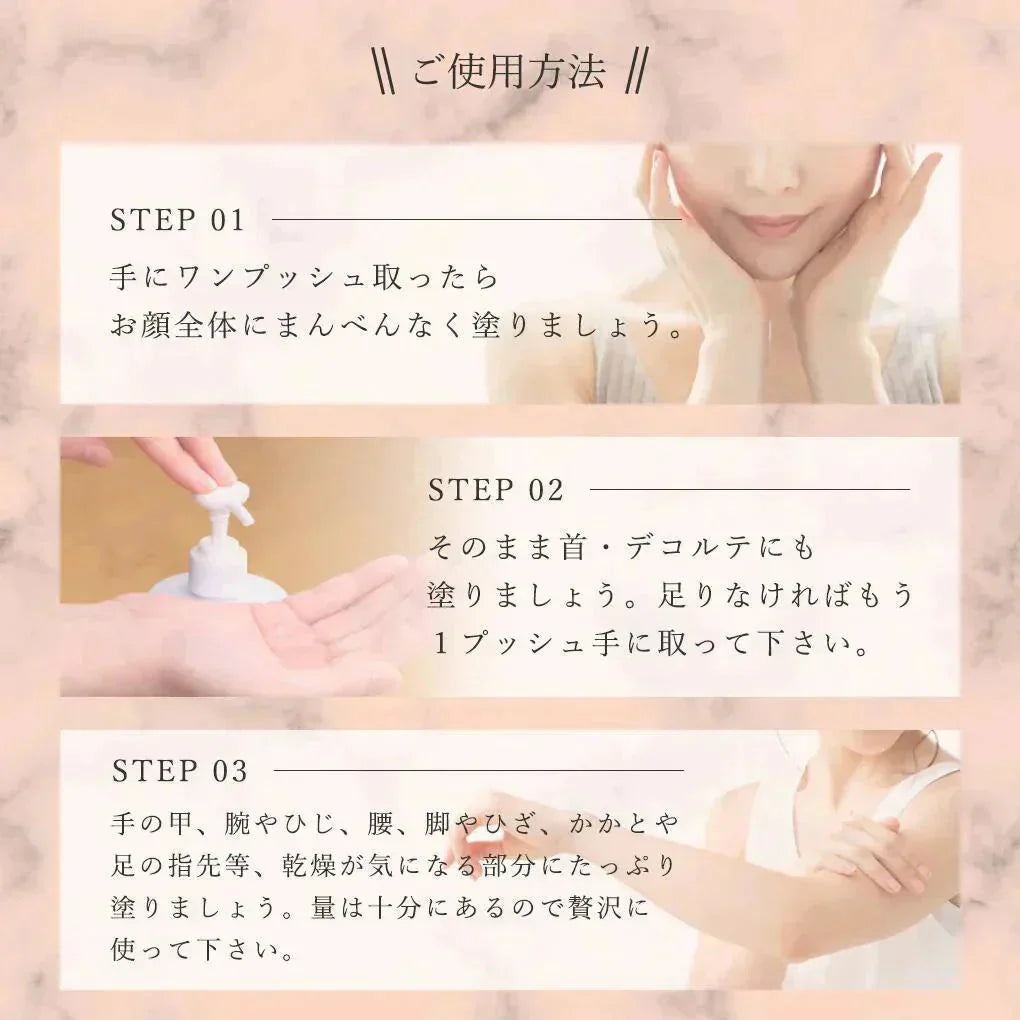 \\ ご使用方法 //

STEP 01

手にワンプッシュ取ったら
お顔全体にまんべんなく塗りましょう。

STEP 02

そのまま首・デコルテにも
塗りましょう。足りなければもう
１プッシュ手に取って下さい。

STEP 03

手の甲、腕やひじ、腰、脚やひざ、かかとや
足の指先等、乾燥が気になる部分にたっぷり
塗りましょう。量は十分にあるので贅沢に
使って下さい。