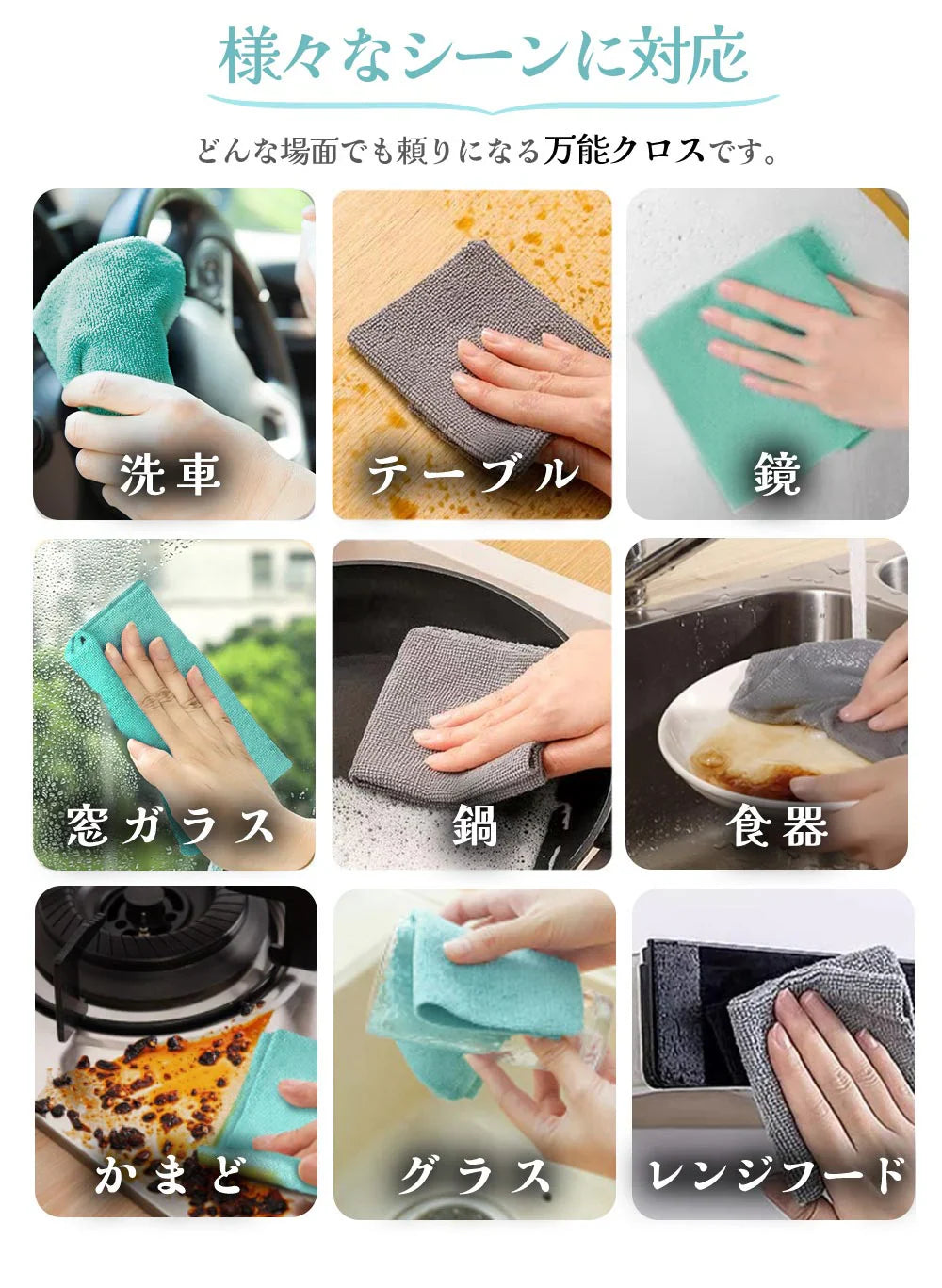 様々なシーンに対応

どんな場面でも頼りになる万能クロスです。

洗車

テーブル

鏡

窓ガラス

鍋

食器

かまど

グラス

レンジフード