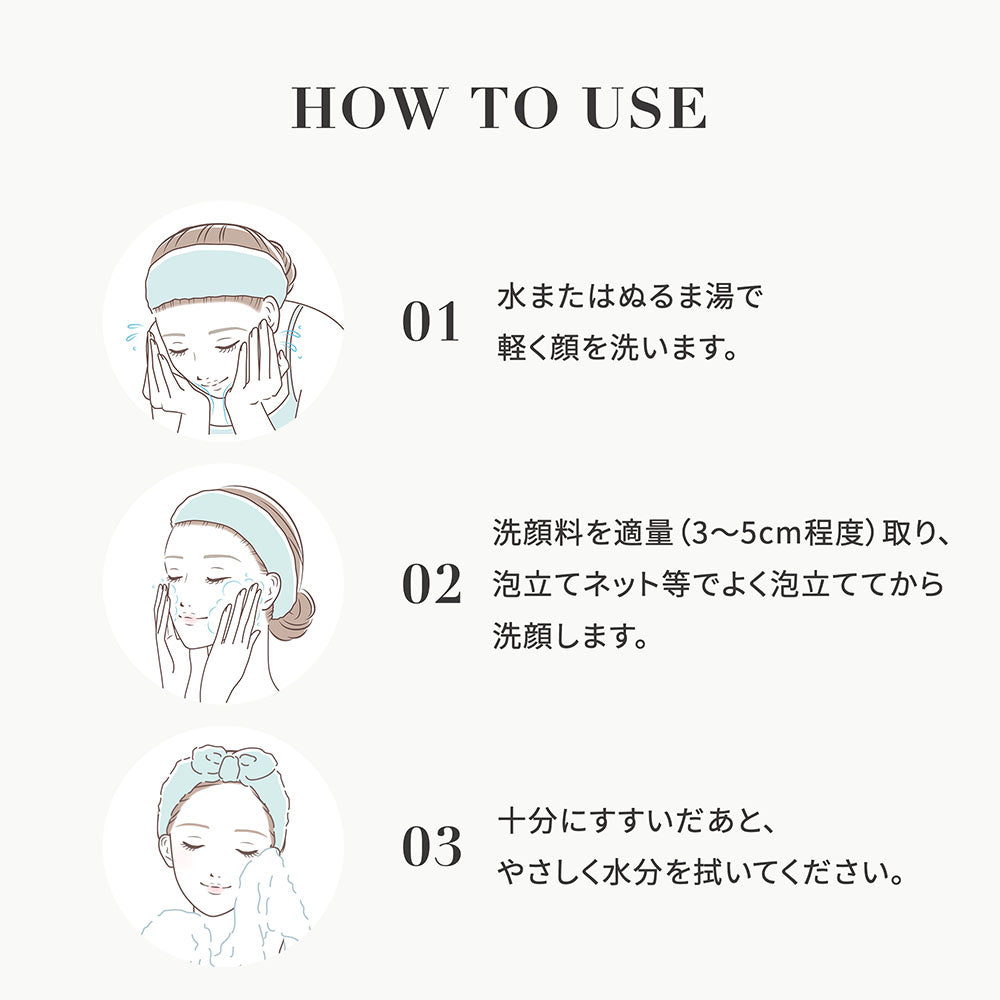 HOW TO USE

01 水またはぬるま湯で軽く顔を洗います。

02 洗顔料を適量（3〜5cm程度）取り、泡立てネット等でよく泡立ててから洗顔します。

03 十分にすすいだあと、やさしく水分を拭いてください。