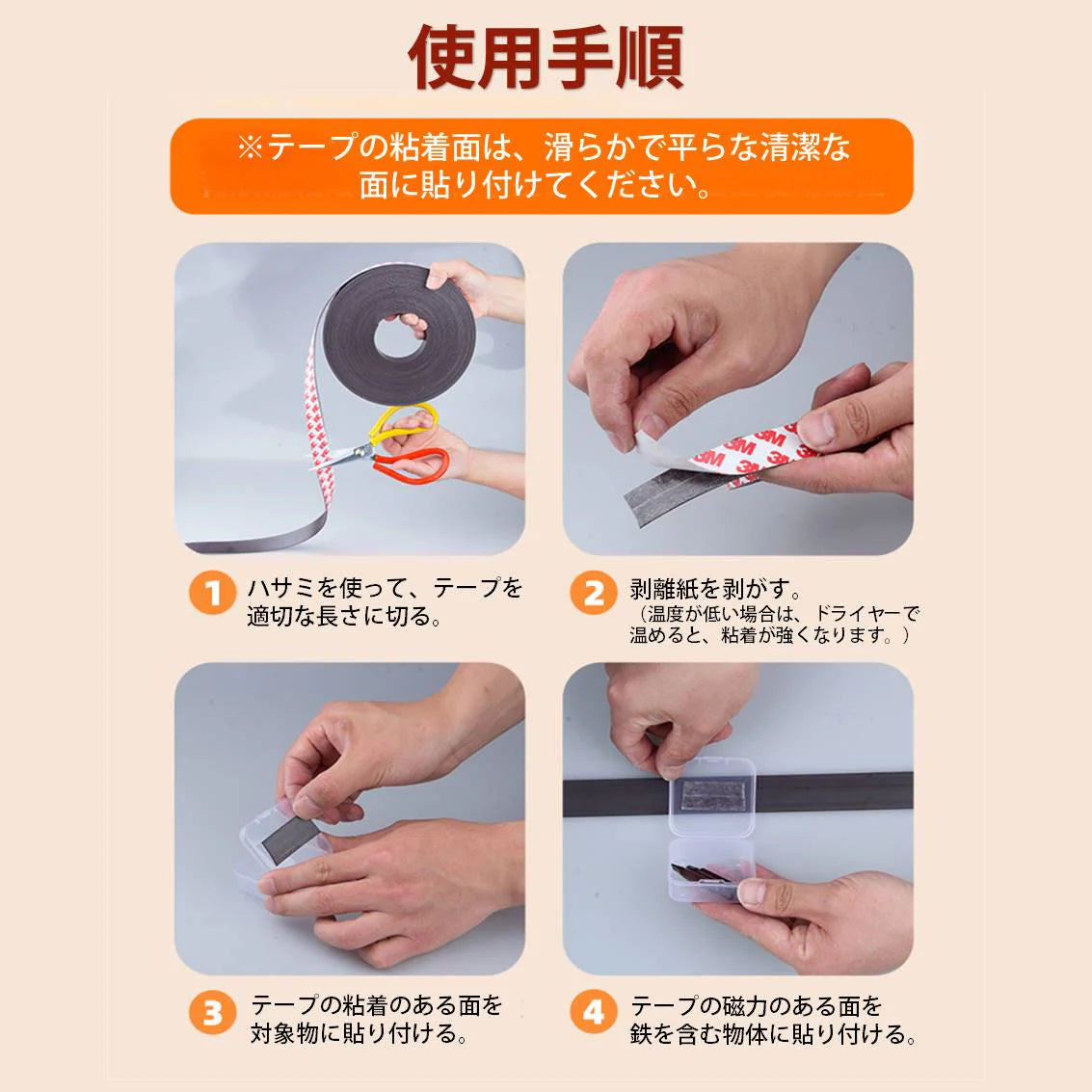 使用手順

※テープの粘着面は、滑らかで平らな清潔な面に貼り付けてください。

3M 3M 3M

1 ハサミを使って、テープを適切な長さに切る。

2 剥離紙を剥がす。
（温度が低い場合は、ドライヤーで温めると、粘着が強くなります。）

3 テープの粘着のある面を対象物に貼り付ける。

4 テープの磁力のある面を鉄を含む物体に貼り付ける。