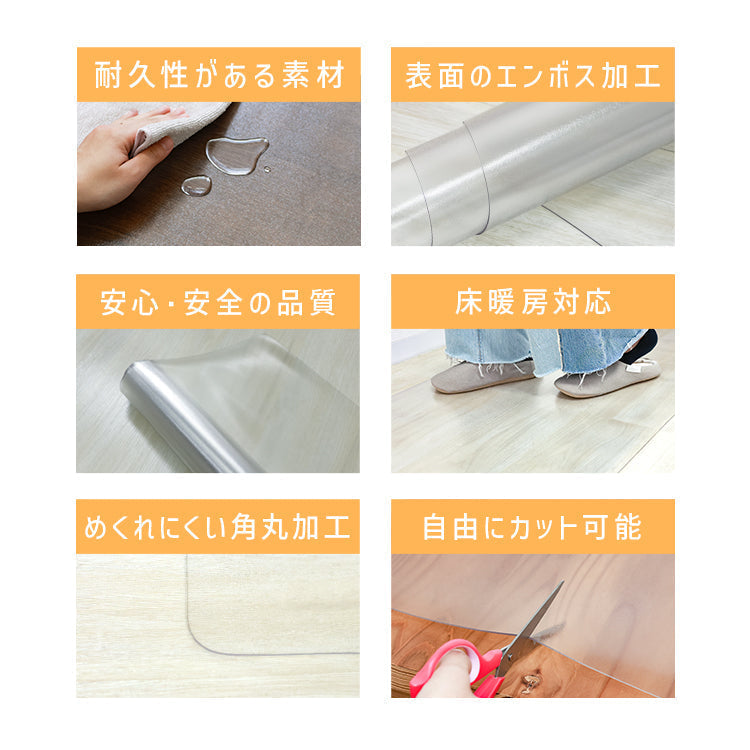 耐久性がある素材

表面のエンボス加工

安心・安全の品質

床暖房対応

めくれにくい角丸加工

自由にカット可能