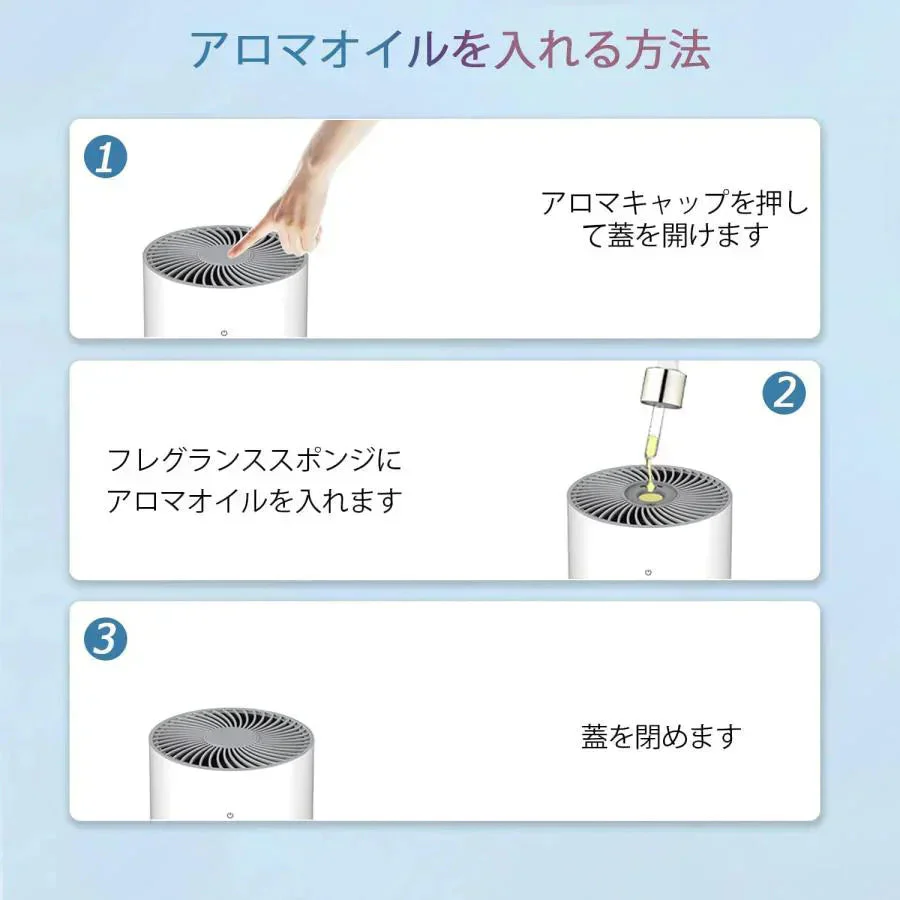 アロマオイルを入れる方法

1

アロマキャップを押して蓋を開けます

2

フレグランススポンジにアロマオイルを入れます

3

蓋を閉めます