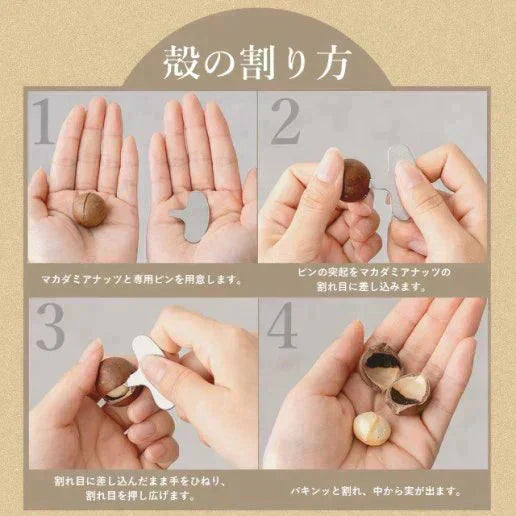 殻の割り方

1

マカダミアナッツと専用ピンを用意します。

2

ピンの突起をマカダミアナッツの割れ目に差し込みます。

3

割れ目に差し込んだまま手をひねり、割れ目を押し広げます。

4

パキンッと割れ、中から実が出ます。