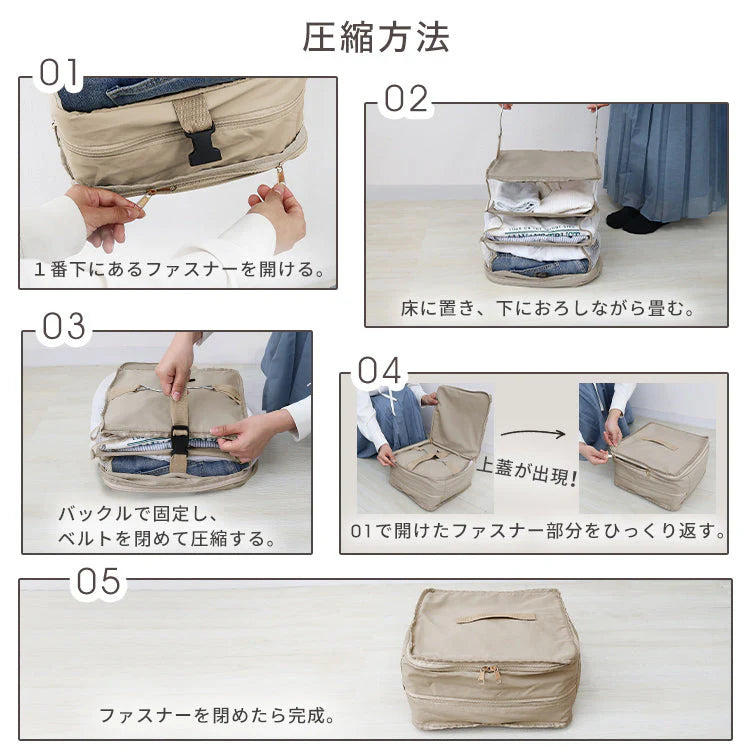 圧縮方法

01

1番下にあるファスナーを開ける。

02

床に置き、下におろしながら畳む。

03

バックルで固定し、
ベルトを閉めて圧縮する。

04

上蓋が出現!

01で開けたファスナー部分をひっくり返す。

05

ファスナーを閉めたら完成。