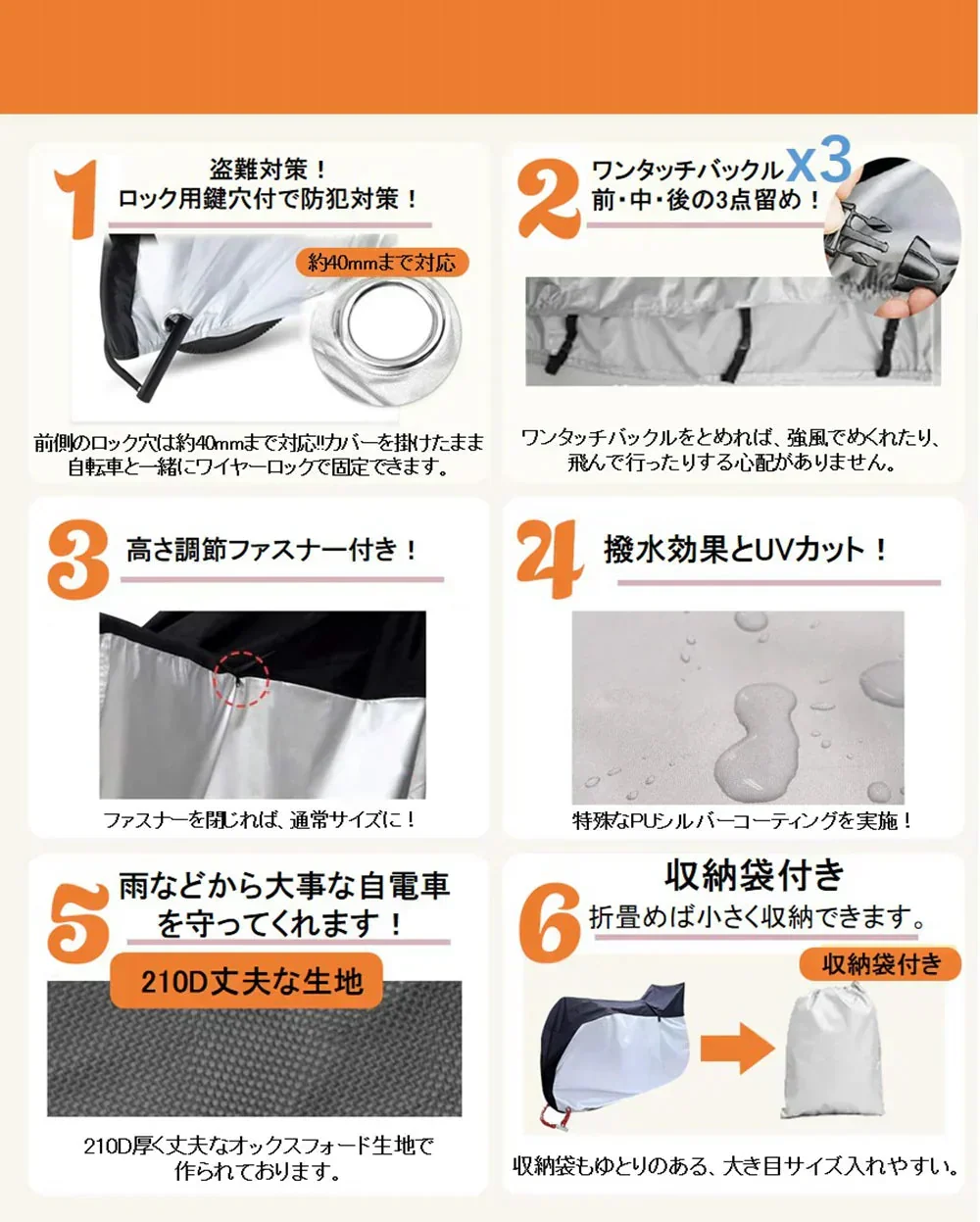 1
盗難対策！
ロック用鍵穴付で防犯対策！

約40mmまで対応

前側のロック穴は約40mmまで対応!!カバーを掛けたまま自転車と一緒にワイヤーロックで固定できます。

2
ワンタッチバックル x3
前・中・後の3点留め！

ワンタッチバックルをとめれば、強風でめくれたり、飛んで行ったりする心配がありません。

3
高さ調節ファスナー付き！

ファスナーを閉じれば、通常サイズに！

4
撥水効果とUVカット！

特殊なPUシルバーコーティングを実施！

5
雨などから大事な自電車を守ってくれます！

210D丈夫な生地

210D厚く丈夫なオックスフォード生地で作られております。

6
収納袋付き
折畳めば小さく収納できます。

収納袋付き

収納袋もゆとりのある、大き目サイズ入れやすい。