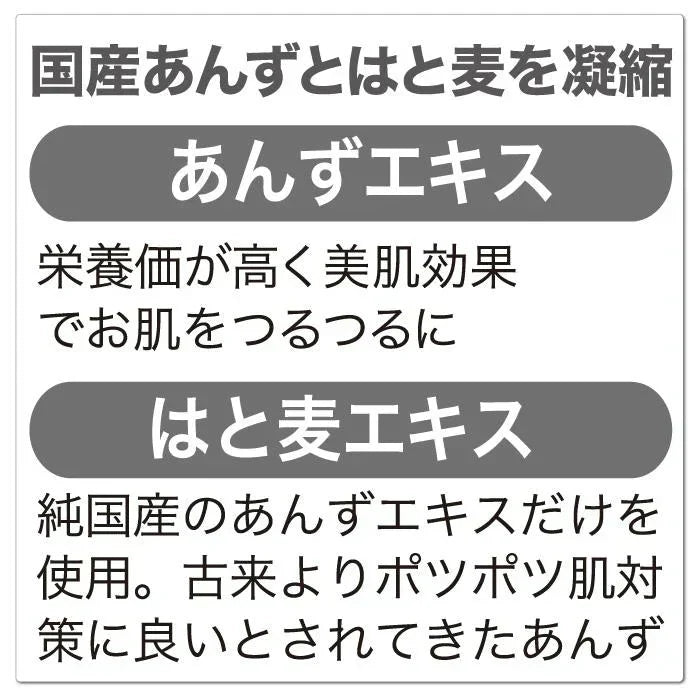 国産あんずとはと麦を凝縮

あんずエキス

栄養価が高く美肌効果でお肌をつるつるに

はと麦エキス

純国産のあんずエキスだけを使用。古来よりポツポツ肌対策に良いとされてきたあんず