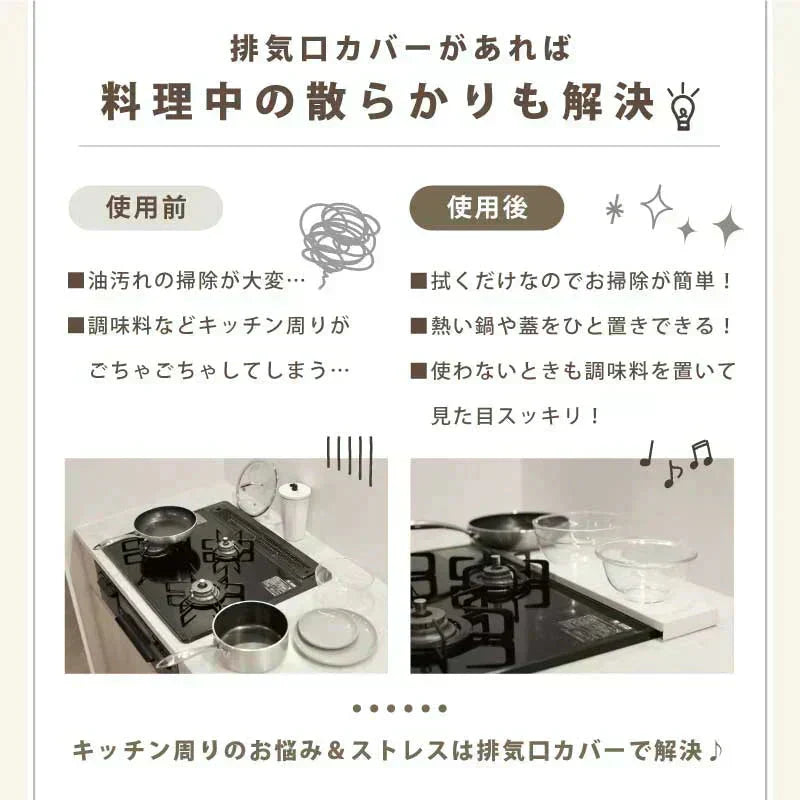 排気口カバーがあれば
料理中の散らかりも解決

使用前

■油汚れの掃除が大変…
■調味料などキッチン周りがごちゃごちゃしてしまう…

使用後

■拭くだけなのでお掃除が簡単！
■熱い鍋や蓋をひと置きできる！
■使わないときも調味料を置いて見た目スッキリ！

キッチン周りのお悩み＆ストレスは排気口カバーで解決♪