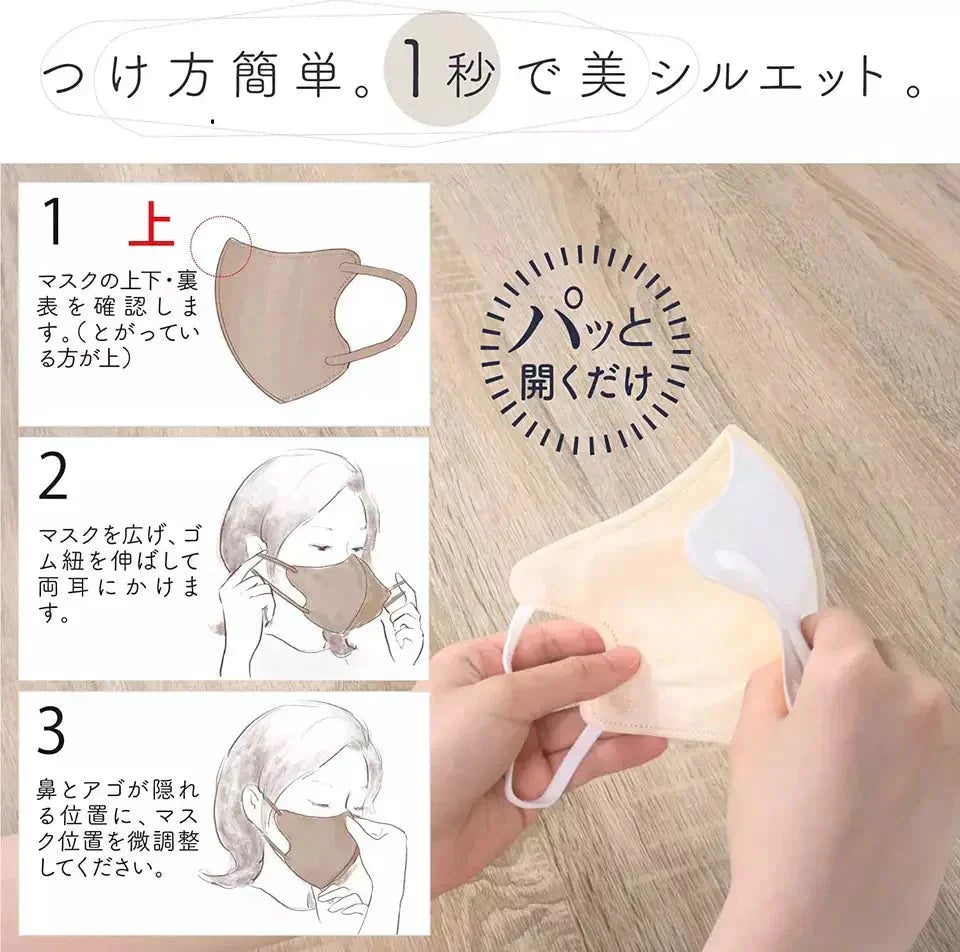 つけ方簡単。1秒で美シルエット。

1 上

マスクの上下・裏表を確認します。(とがっている方が上)

パッと開くだけ

2

マスクを広げ、ゴム紐を伸ばして両耳にかけます。

3

鼻とアゴが隠れる位置に、マスク位置を微調整してください。