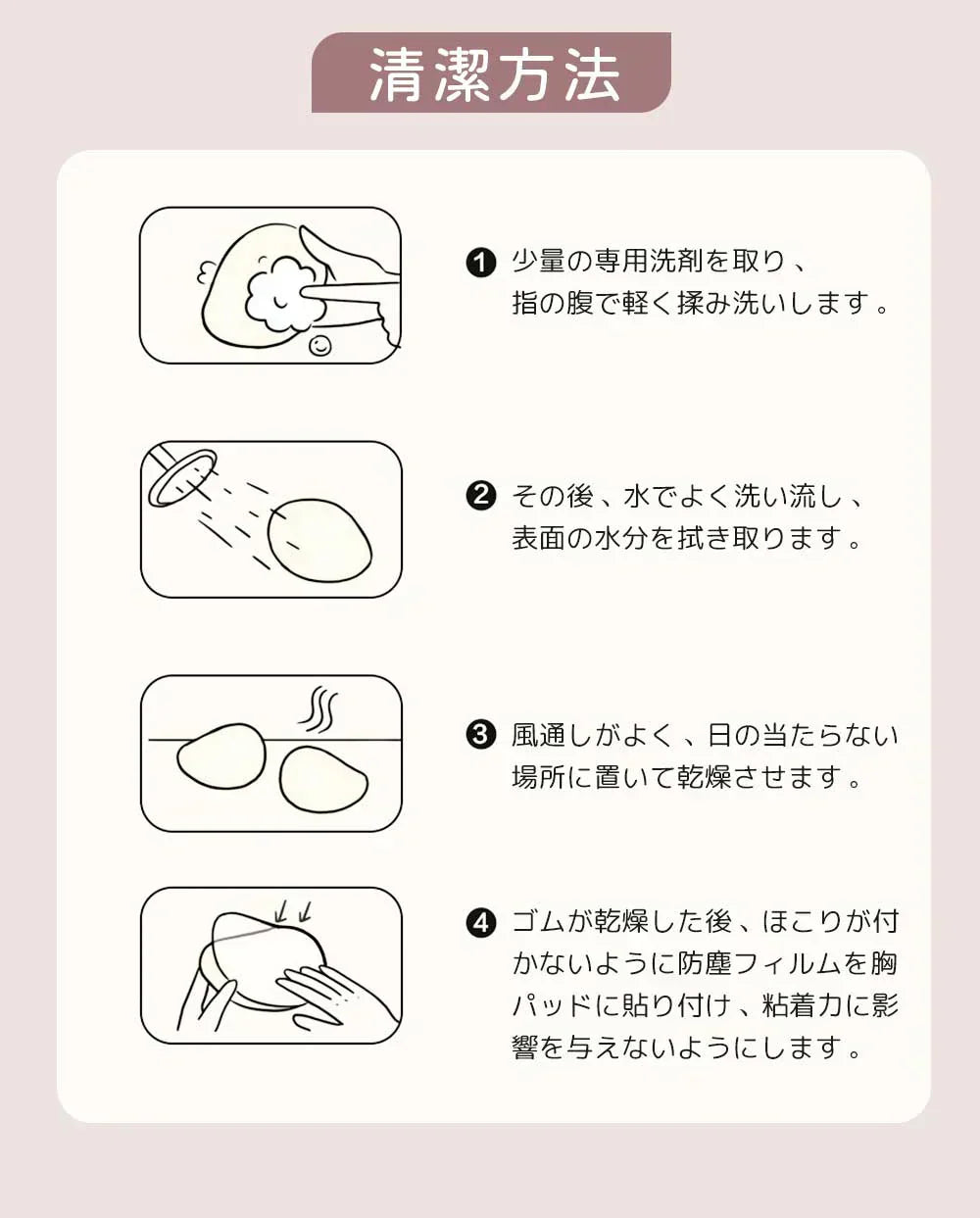 清潔方法

❶ 少量の専用洗剤を取り、指の腹で軽く揉み洗いします。

❷ その後、水でよく洗い流し、表面の水分を拭き取ります。

❸ 風通しがよく、日の当たらない場所に置いて乾燥させます。

❹ ゴムが乾燥した後、ほこりが付かないように防塵フィルムを胸パッドに貼り付け、粘着力に影響を与えないようにします。