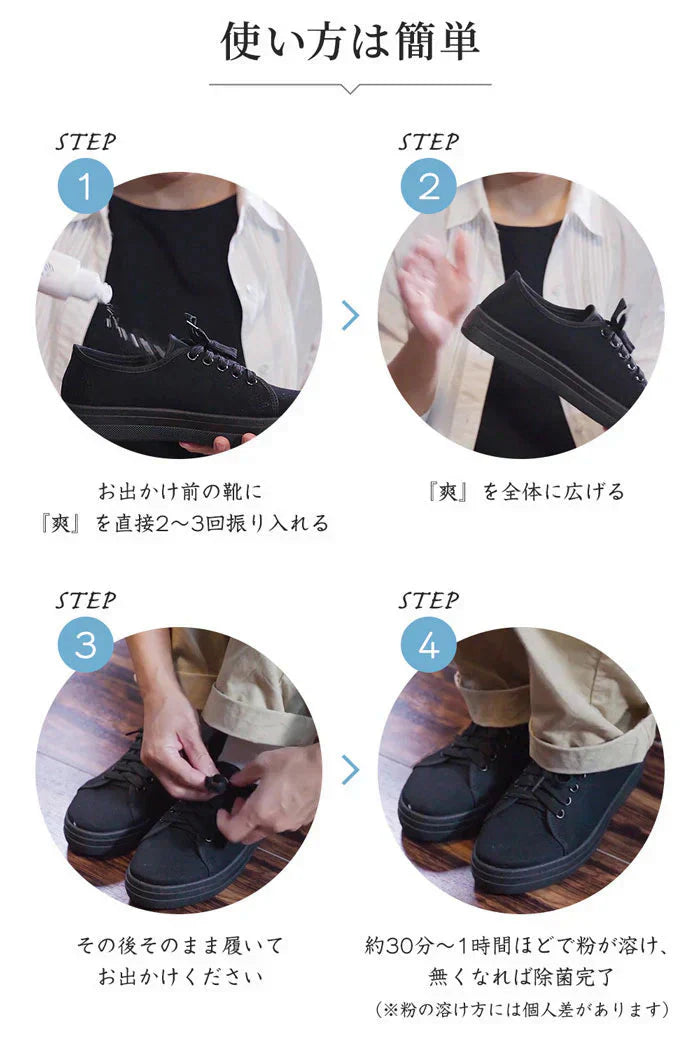 使い方は簡単

STEP
1
お出かけ前の靴に
『爽』を直接2〜3回振り入れる

STEP
2
『爽』を全体に広げる

STEP
3
その後そのまま履いて
お出かけください

STEP
4
約30分〜1時間ほどで粉が溶け、
無くなれば除菌完了
(※粉の溶け方には個人差があります)