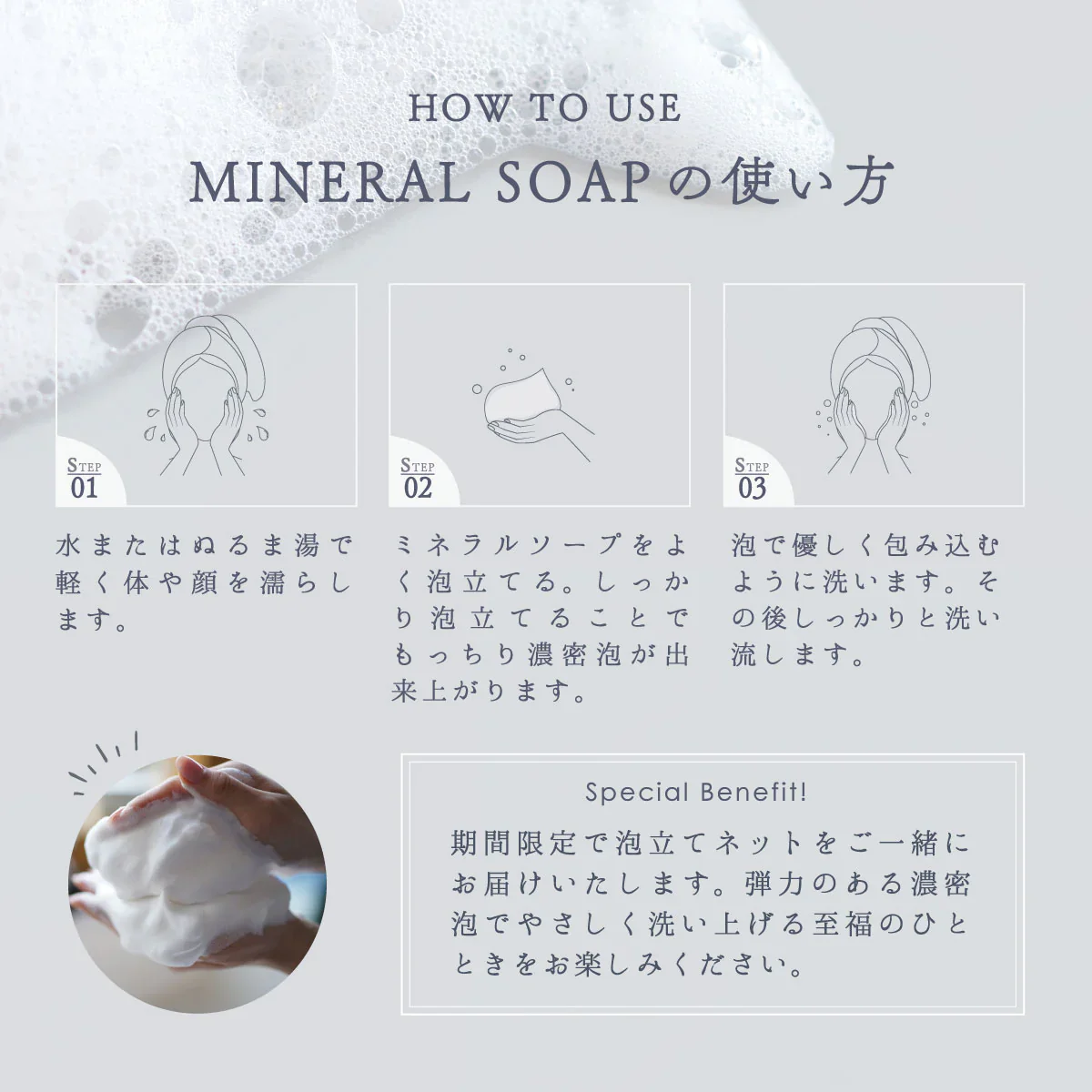 HOW TO USE

MINERAL SOAPの使い方

STEP
01

水またはぬるま湯で軽く体や顔を濡らします。

STEP
02

ミネラルソープをよく泡立てる。しっかり泡立てることでもっちり濃密泡が出来上がります。

STEP
03

泡で優しく包み込むように洗います。その後しっかりと洗い流します。

Special Benefit!

期間限定で泡立てネットをご一緒にお届けいたします。弾力のある濃密泡でやさしく洗い上げる至福のひとときをお楽しみください。