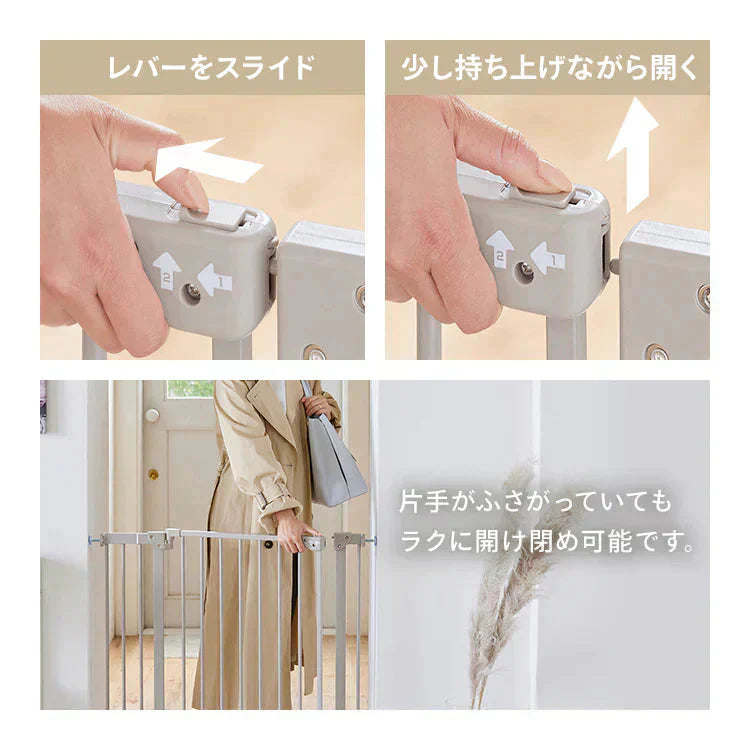 レバーをスライド

2 1

少し持ち上げながら開く

2 1

片手がふさがっていても
ラクに開け閉め可能です。