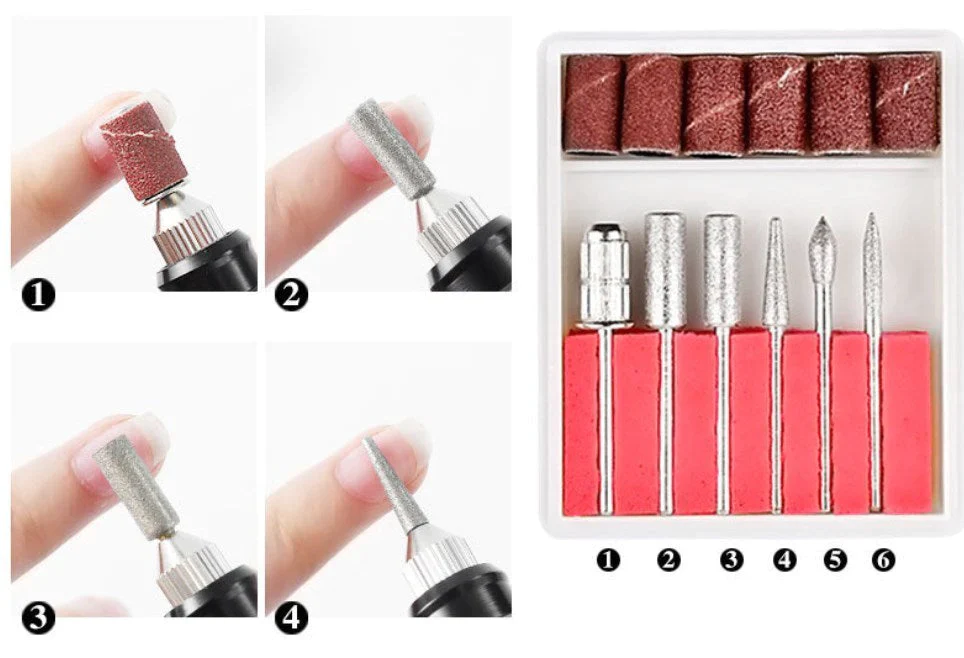 1
2
3
4
1 2 3 4 5 6