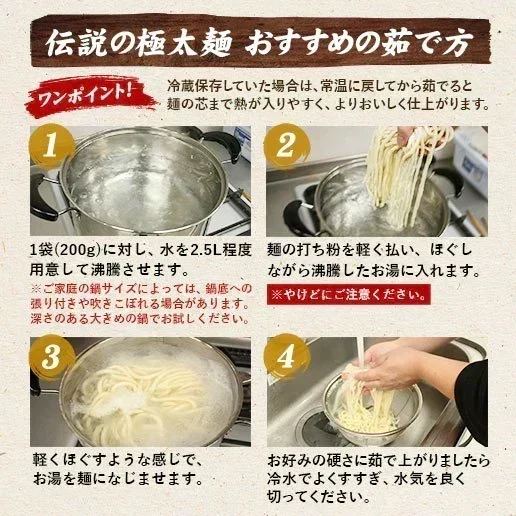 伝説の極太麺 おすすめの茹で方

ワンポイント!

冷蔵保存していた場合は、常温に戻してから茹でると麺の芯まで熱が入りやすく、よりおいしく仕上がります。

1

1袋(200g)に対し、水を2.5L程度用意して沸騰させます。

※ご家庭の鍋サイズによっては、鍋底への張り付きや吹きこぼれる場合があります。深さのある大きめの鍋でお試しください。

2

麺の打ち粉を軽く払い、ほぐしながら沸騰したお湯に入れます。

※やけどにご注意ください。

3

軽くほぐすような感じで、お湯を麺になじませます。

4

お好みの硬さに茹で上がりましたら冷水でよくすすぎ、水気を良く切ってください。