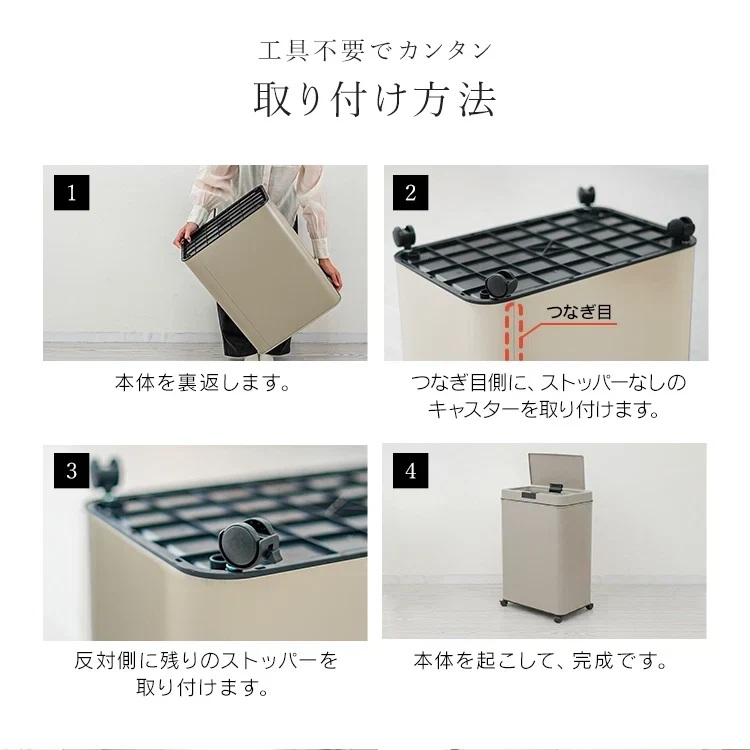 工具不要でカンタン

取り付け方法

1

本体を裏返します。

2

つなぎ目

つなぎ目側に、ストッパーなしのキャスターを取り付けます。

3

反対側に残りのストッパーを取り付けます。

4

本体を起こして、完成です。