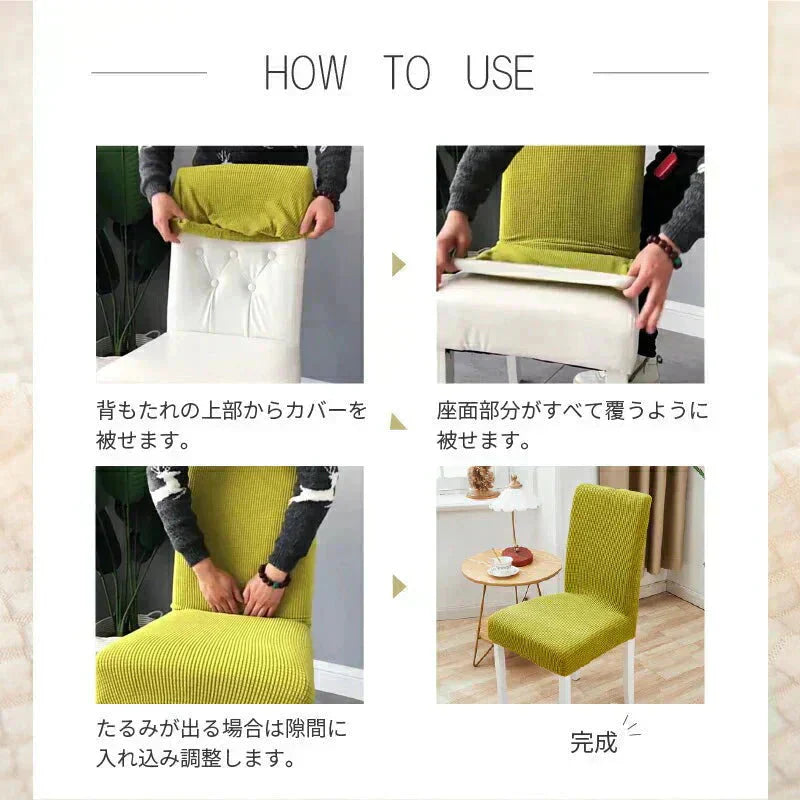 HOW TO USE

背もたれの上部からカバーを被せます。

座面部分がすべて覆うように被せます。

たるみが出る場合は隙間に入れ込み調整します。

完成