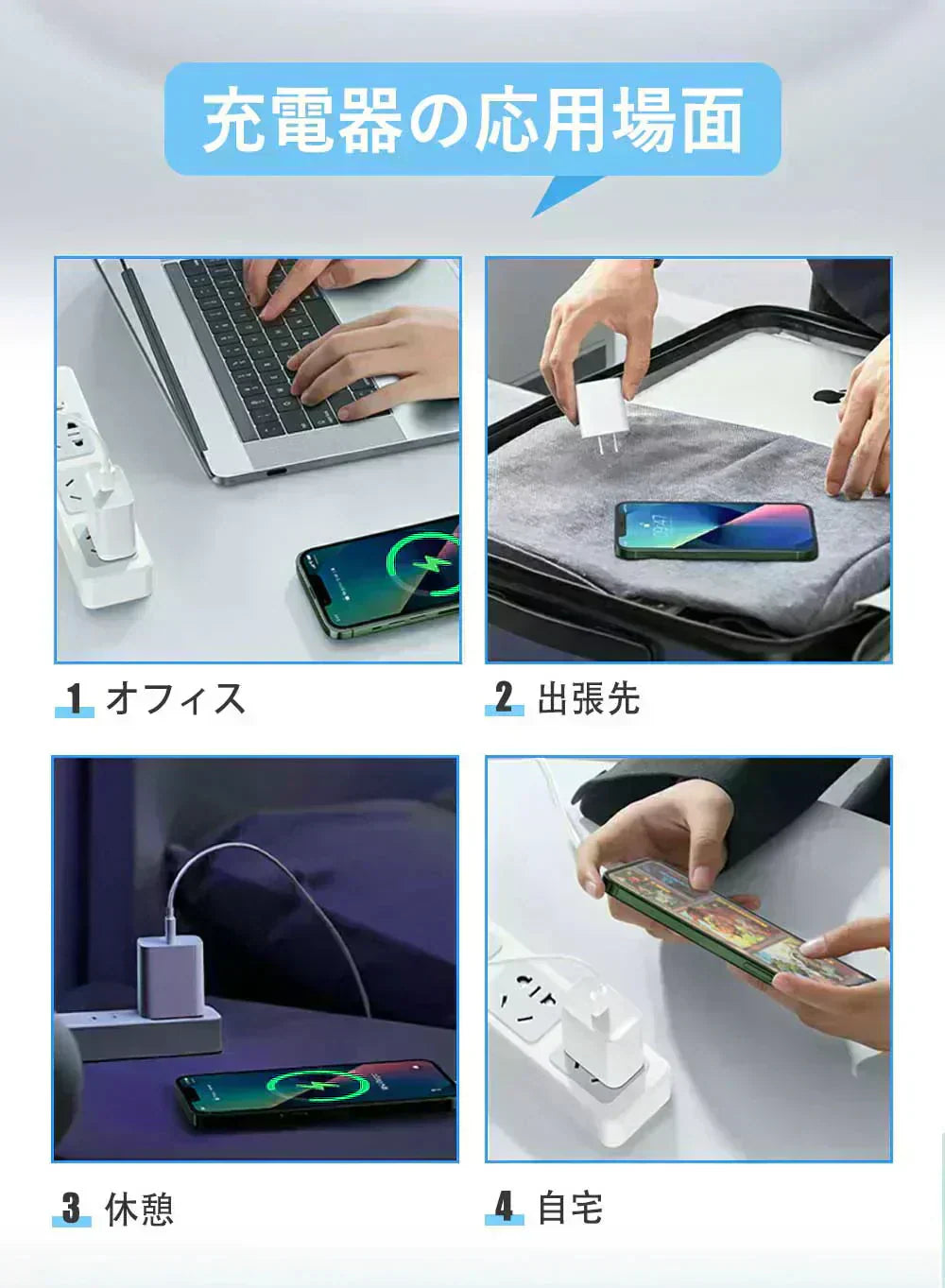 充電器の応用場面

1 オフィス

2 出張先

3 休憩

4 自宅