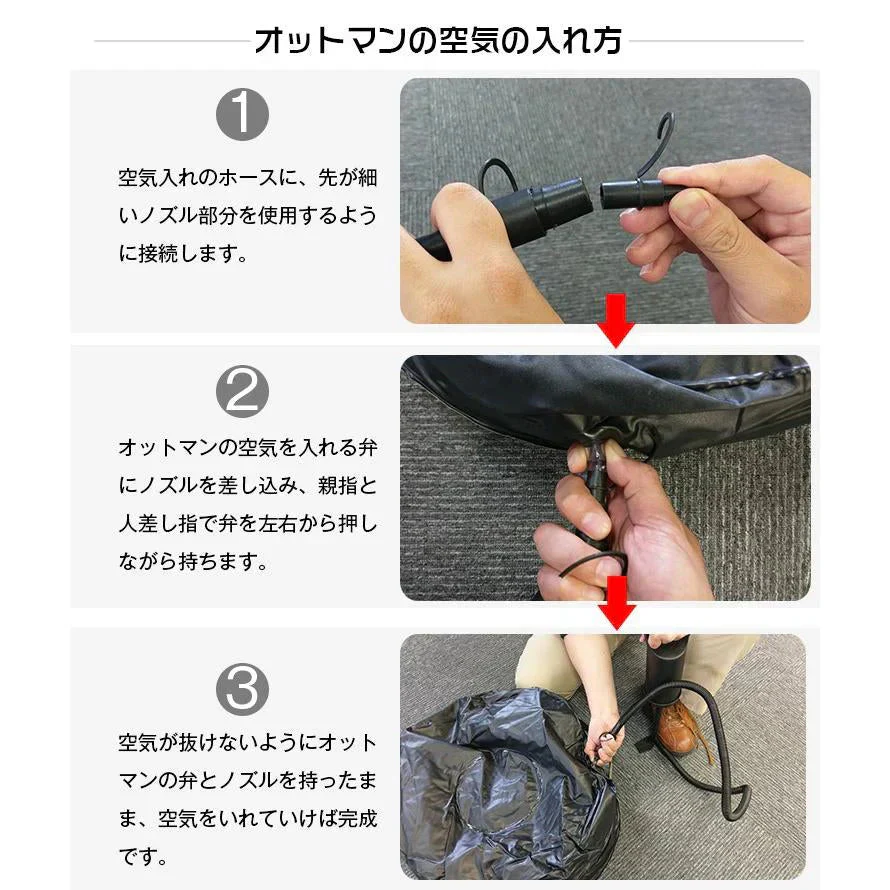 オットマンの空気の入れ方

1

空気入れのホースに、先が細いノズル部分を使用するように接続します。

2

オットマンの空気を入れる弁にノズルを差し込み、親指と人差し指で弁を左右から押しながら持ちます。

3

空気が抜けないようにオットマンの弁とノズルを持ったまま、空気をいれていけば完成です。