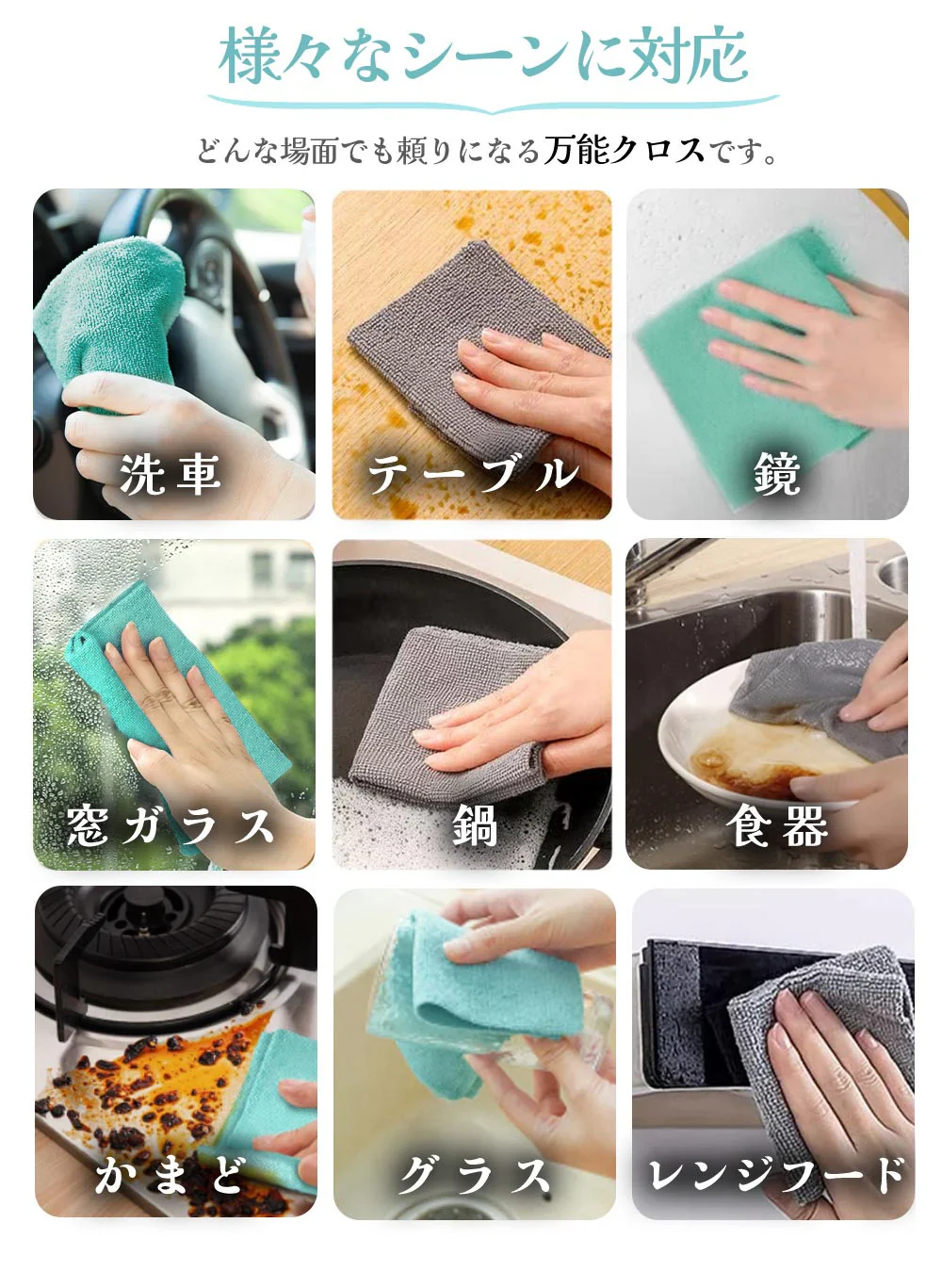 様々なシーンに対応

どんな場面でも頼りになる万能クロスです。

洗車

テーブル

鏡

窓ガラス

鍋

食器

かまど

グラス

レンジフード