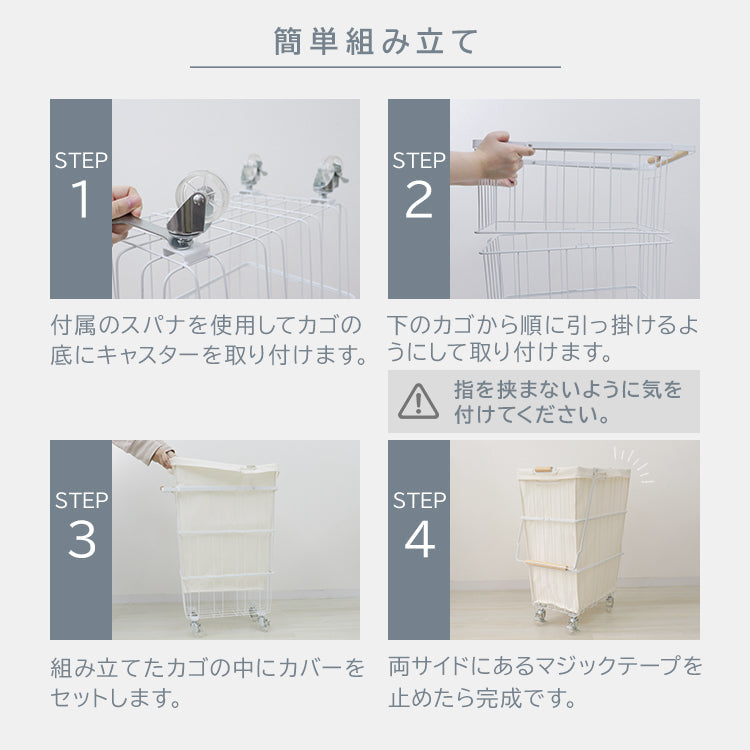 簡単組み立て

STEP
1

付属のスパナを使用してカゴの底にキャスターを取り付けます。

STEP
2

下のカゴから順に引っ掛けるようにして取り付けます。

指を挟まないように気を付けてください。

STEP
3

組み立てたカゴの中にカバーをセットします。

STEP
4

両サイドにあるマジックテープを止めたら完成です。