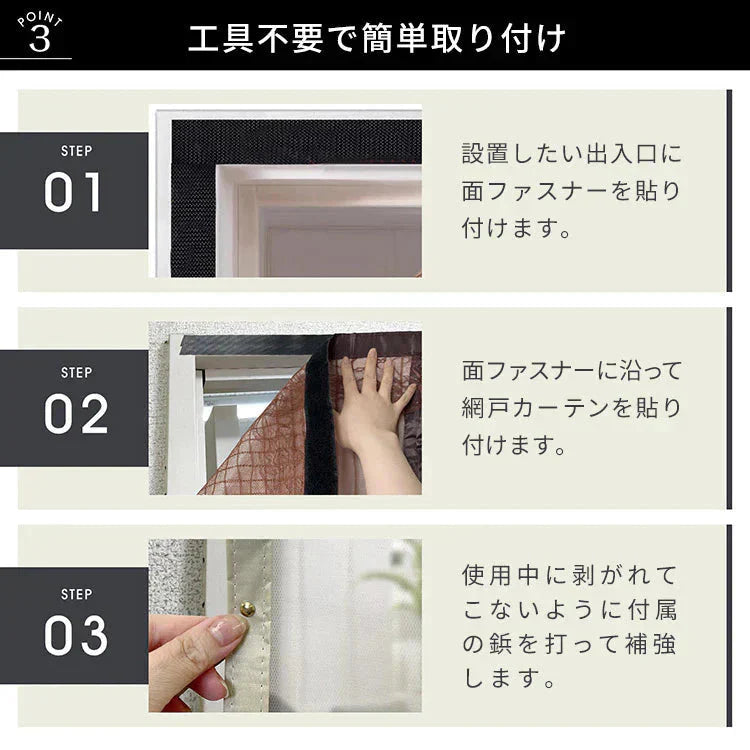 POINT 3

工具不要で簡単取り付け

STEP
01

設置したい出入口に面ファスナーを貼り付けます。

STEP
02

面ファスナーに沿って網戸カーテンを貼り付けます。

STEP
03

使用中に剥がれてこないように付属の鋲を打って補強します。