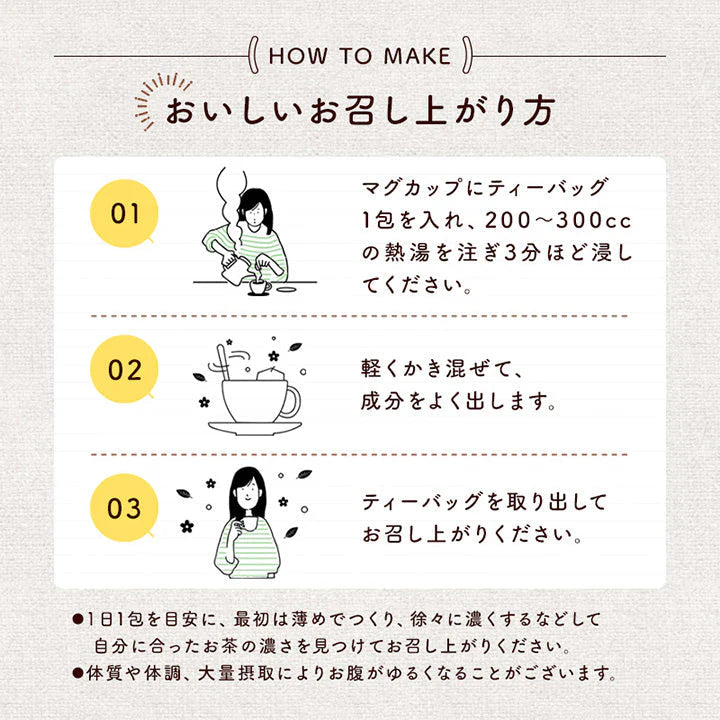 HOW TO MAKE

おいしいお召し上がり方

01

マグカップにティーバッグ1包を入れ、200～300ccの熱湯を注ぎ3分ほど浸してください。

02

軽くかき混ぜて、成分をよく出します。

03

ティーバッグを取り出してお召し上がりください。

●1日1包を目安に、最初は薄めでつくり、徐々に濃くするなどして自分に合ったお茶の濃さを見つけてお召し上がりください。
●体質や体調、大量摂取によりお腹がゆるくなることがございます。