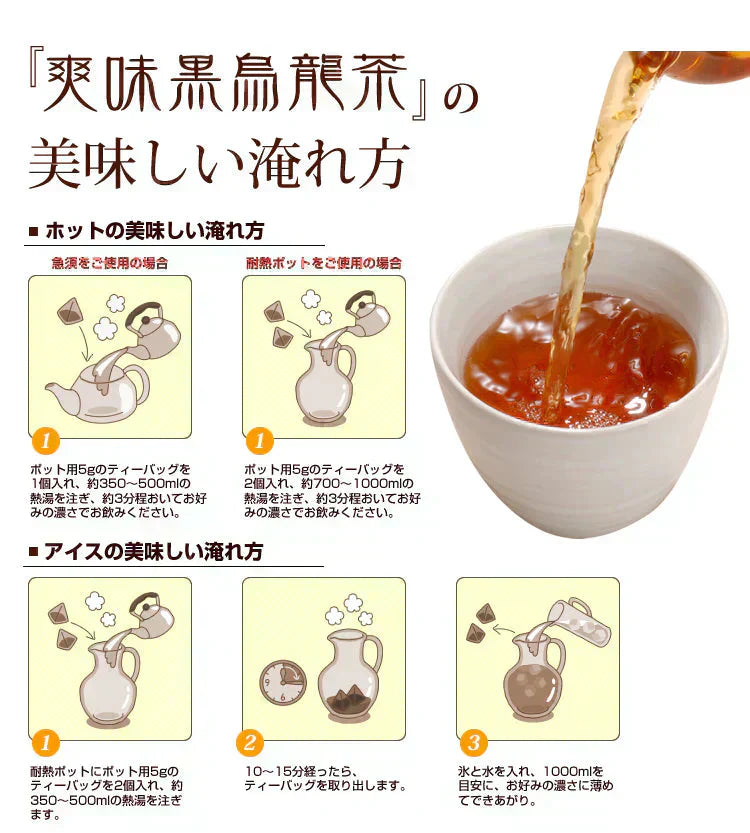 『爽味黒烏龍茶』の
美味しい淹れ方

■ ホットの美味しい淹れ方

急須をご使用の場合

1

ポット用5gのティーバッグを1個入れ、約350〜500mlの熱湯を注ぎ、約3分程おいてお好みの濃さでお飲みください。

耐熱ポットをご使用の場合

1

ポット用5gのティーバッグを2個入れ、約700〜1000mlの熱湯を注ぎ、約3分程おいてお好みの濃さでお飲みください。

■ アイスの美味しい淹れ方

1

耐熱ポットにポット用5gのティーバッグを2個入れ、約350〜500mlの熱湯を注ぎます。

2

10〜15分経ったら、ティーバッグを取り出します。

3

氷と水を入れ、1000mlを目安に、お好みの濃さに薄めてできあがり。