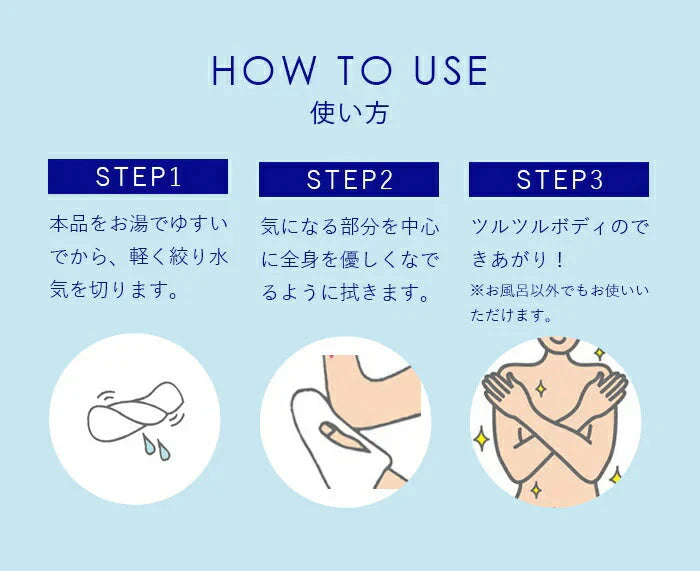 HOW TO USE
使い方

STEP1

本品をお湯でゆすいでから、軽く絞り水気を切ります。

STEP2

気になる部分を中心に全身を優しくなでるように拭きます。

STEP3

ツルツルボディのできあがり！
※お風呂以外でもお使いいただけます。