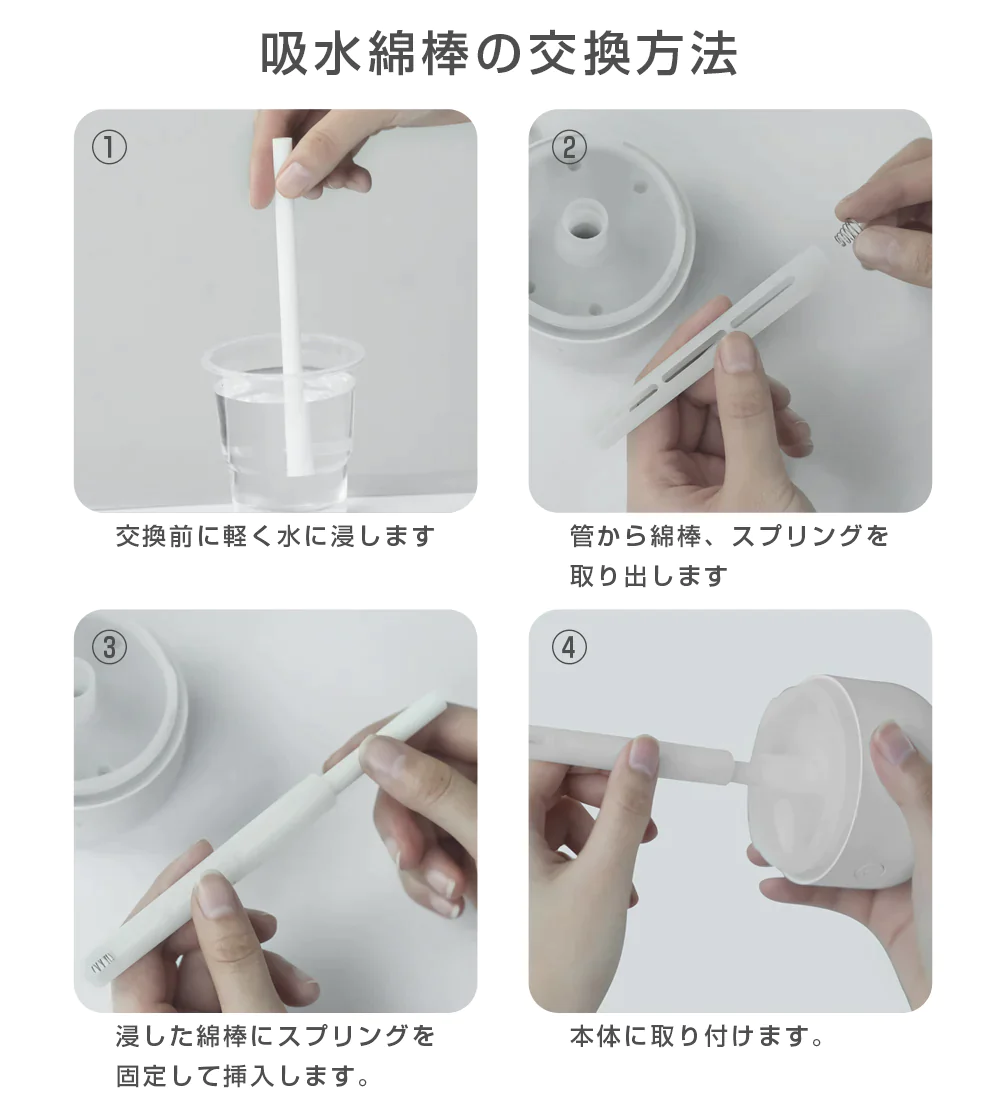 吸水綿棒の交換方法

①

交換前に軽く水に浸します

②

管から綿棒、スプリングを取り出します

③

浸した綿棒にスプリングを固定して挿入します。

④

本体に取り付けます。