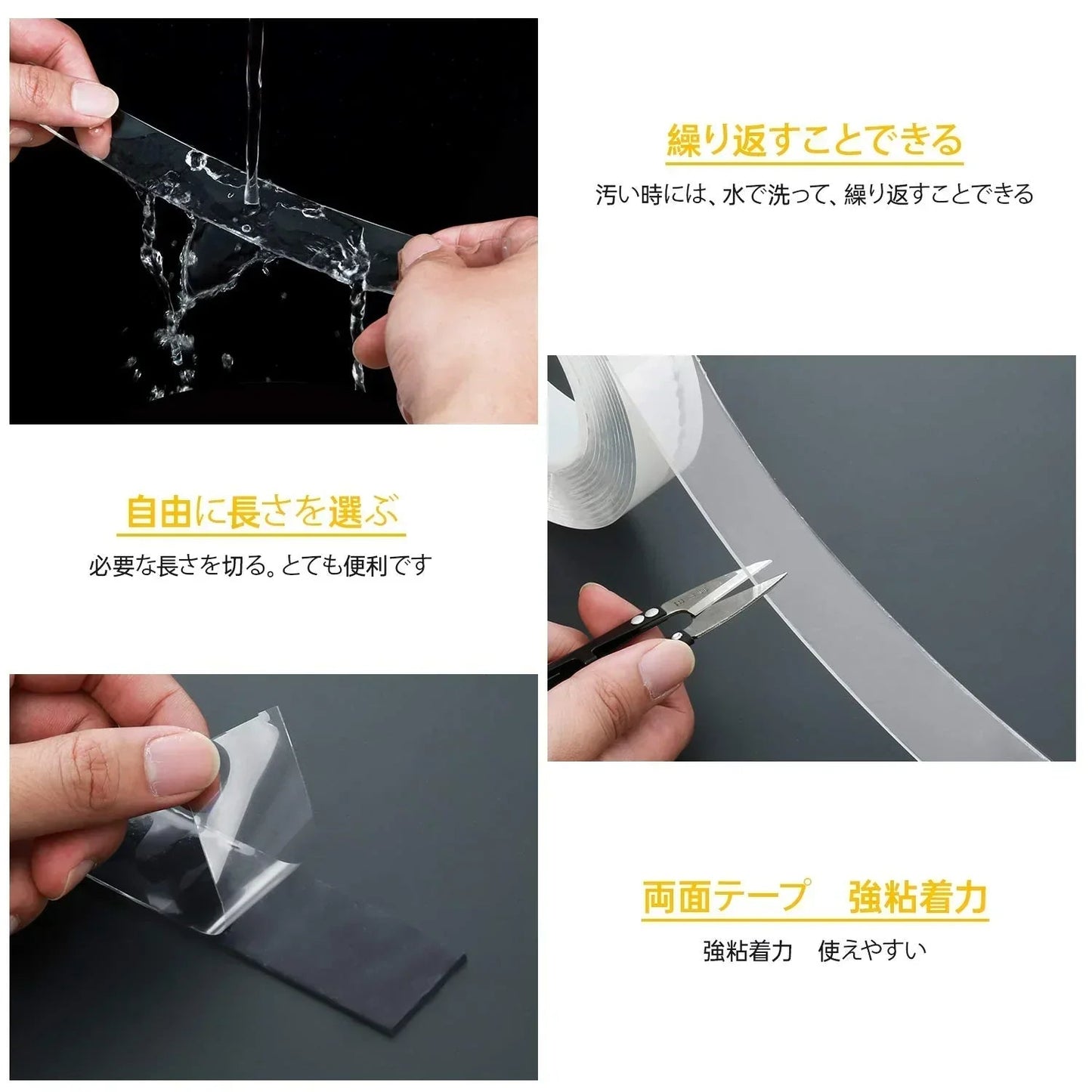 繰り返すことできる

汚い時には、水で洗って、繰り返すことできる

自由に長さを選ぶ

必要な長さを切る。とても便利です

両面テープ　強粘着力

強粘着力　使えやすい