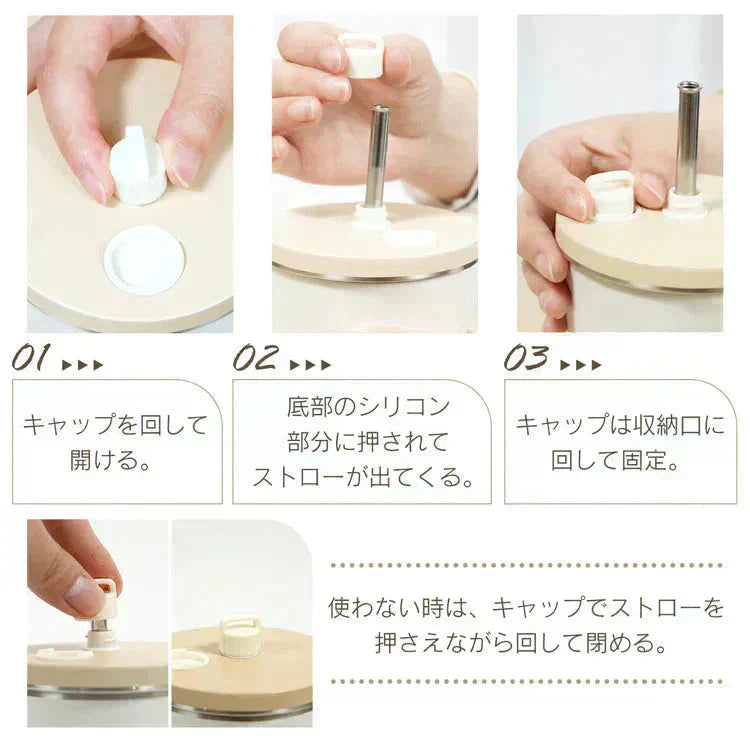 01 ▸▸▸

キャップを回して開ける。

02 ▸▸▸

底部のシリコン部分に押されてストローが出てくる。

03 ▸▸▸

キャップは収納口に回して固定。

使わない時は、キャップでストローを押さえながら回して閉める。