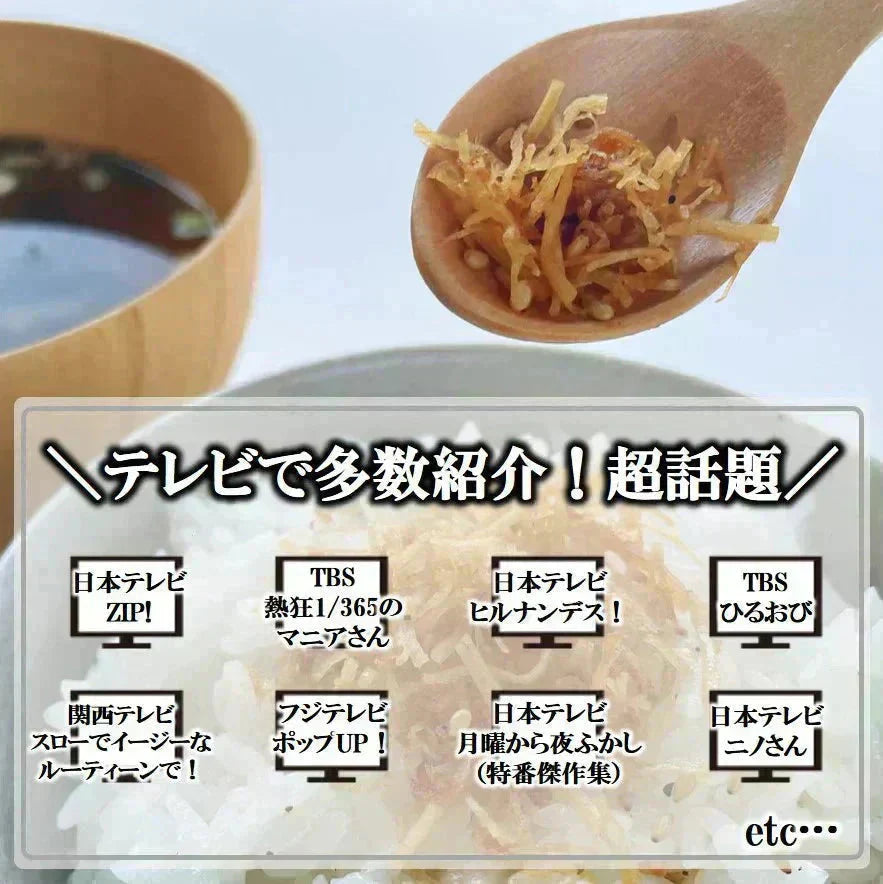 ＼テレビで多数紹介！超話題／

日本テレビ
ZIP!

TBS
熱狂1/365の
マニアさん

日本テレビ
ヒルナンデス！

TBS
ひるおび

関西テレビ
スローでイージーな
ルーティーンで！

フジテレビ
ポップUP！

日本テレビ
月曜から夜ふかし
(特番傑作集)

日本テレビ
ニノさん

etc…