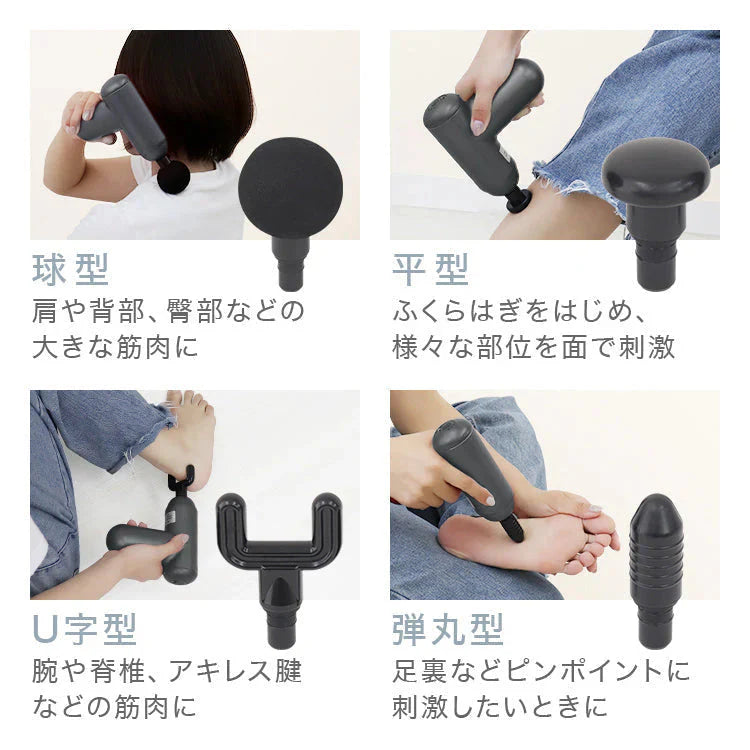 球型
肩や背部、臀部などの大きな筋肉に

平型
ふくらはぎをはじめ、様々な部位を面で刺激

U字型
腕や脊椎、アキレス腱などの筋肉に

弾丸型
足裏などピンポイントに刺激したいときに