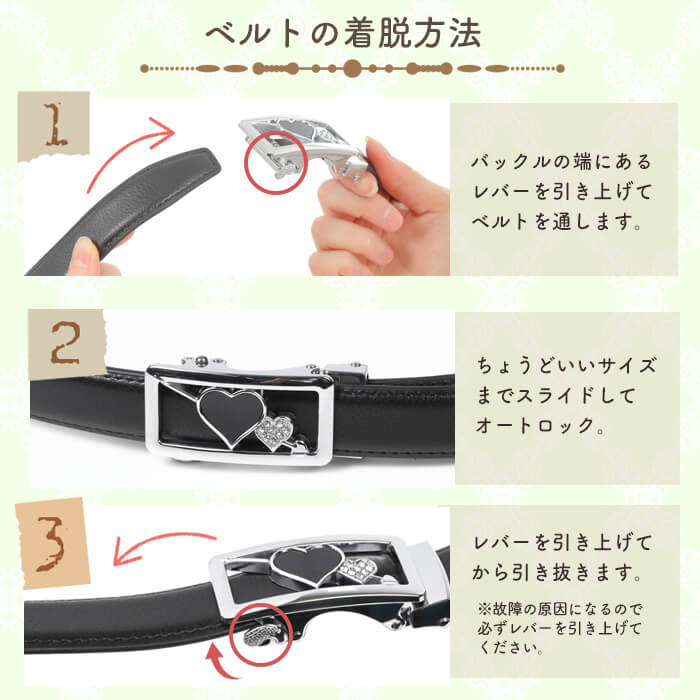 ベルトの着脱方法

1

バックルの端にあるレバーを引き上げてベルトを通します。

2

ちょうどいいサイズまでスライドしてオートロック。

3

レバーを引き上げてから引き抜きます。

※故障の原因になるので必ずレバーを引き上げてください。