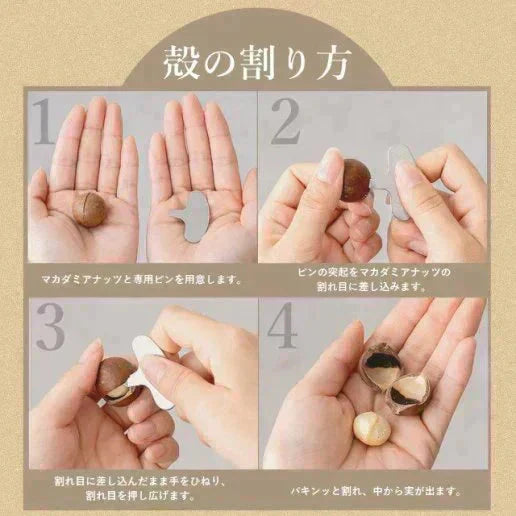 殻の割り方

1

マカダミアナッツと専用ピンを用意します。

2

ピンの突起をマカダミアナッツの割れ目に差し込みます。

3

割れ目に差し込んだまま手をひねり、割れ目を押し広げます。

4

パキンッと割れ、中から実が出ます。